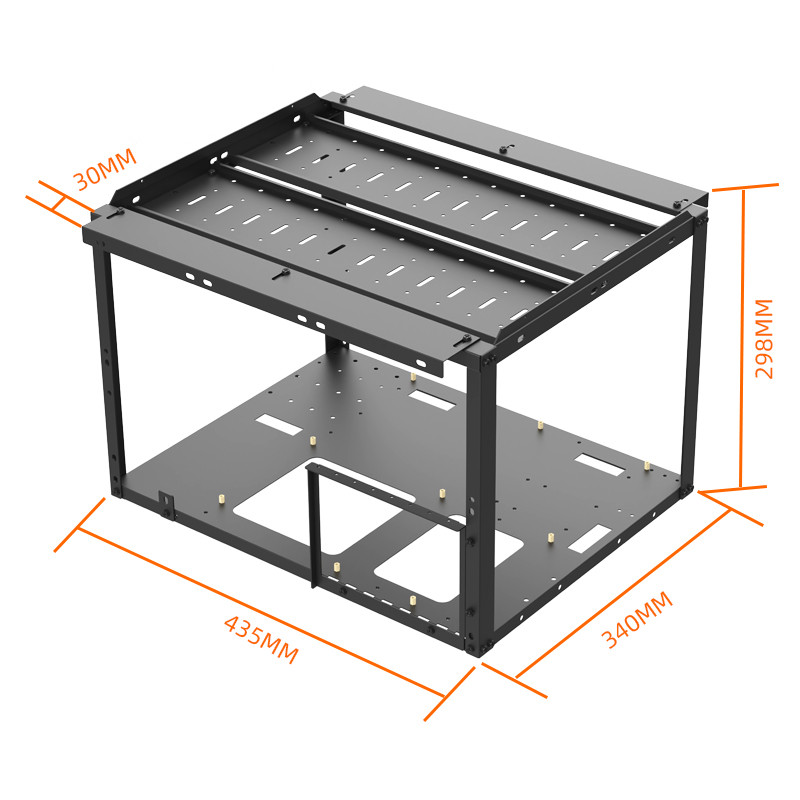 30MM

298MM

435MM

340MM