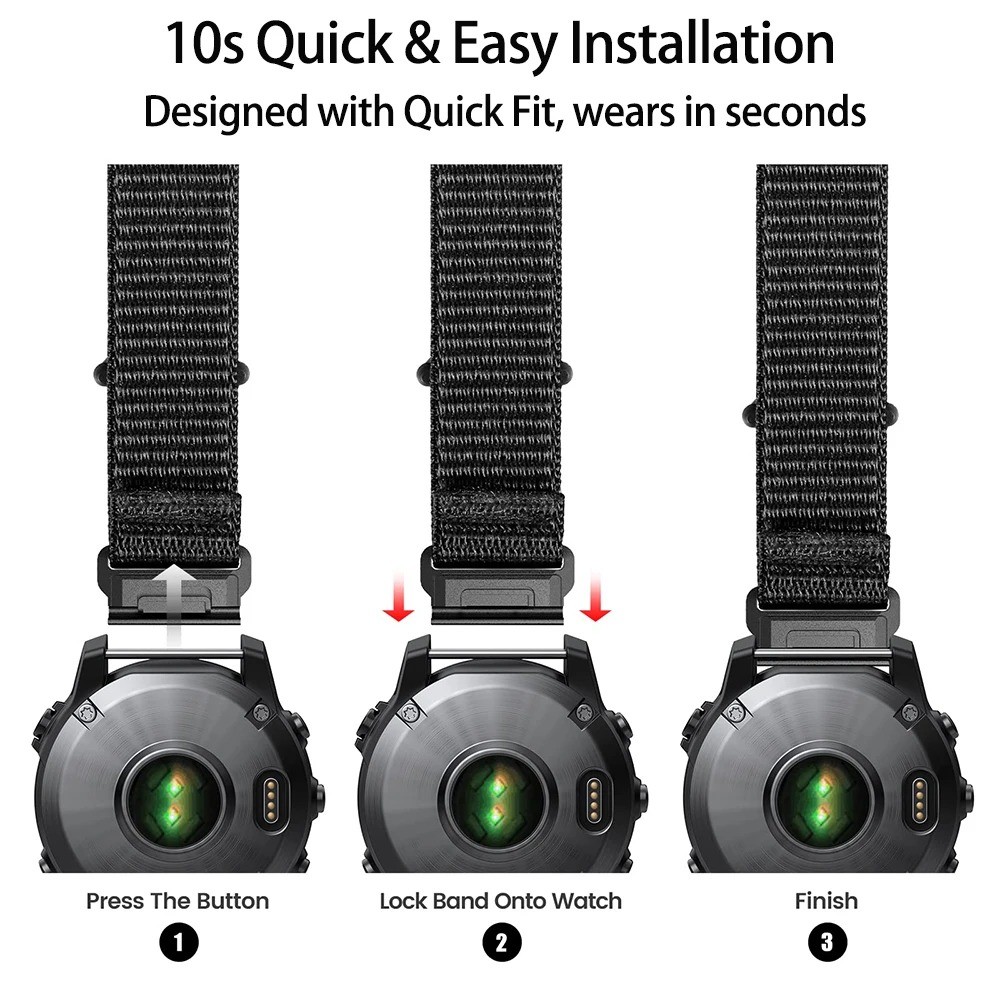 10s Quick & Easy Installation
Designed with Quick Fit, wears in seconds

Press The Button
1

Lock Band Onto Watch
2

Finish
3