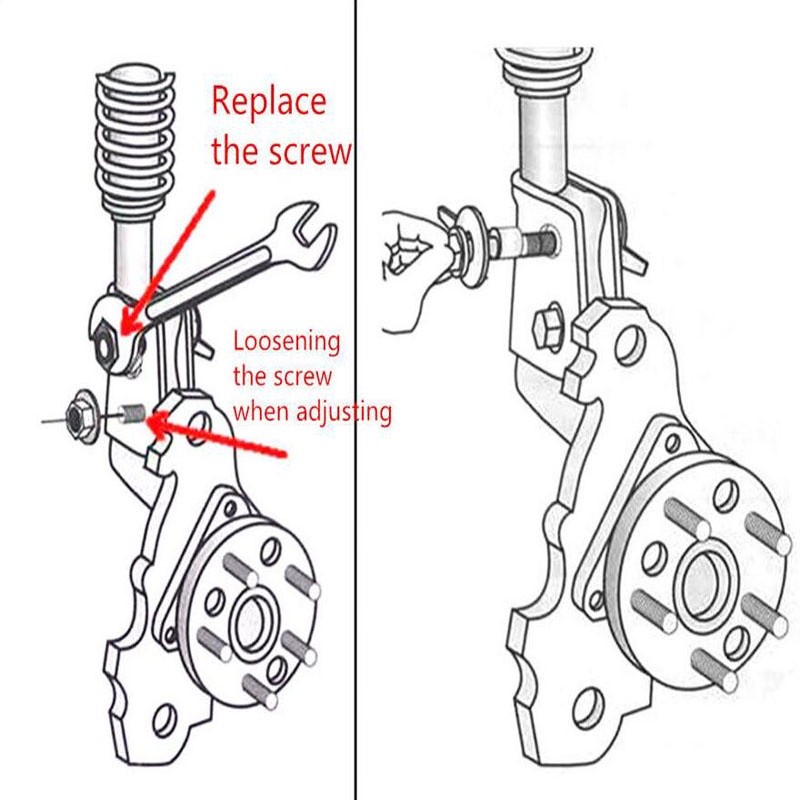 Replace the screw

Loosening the screw when adjusting