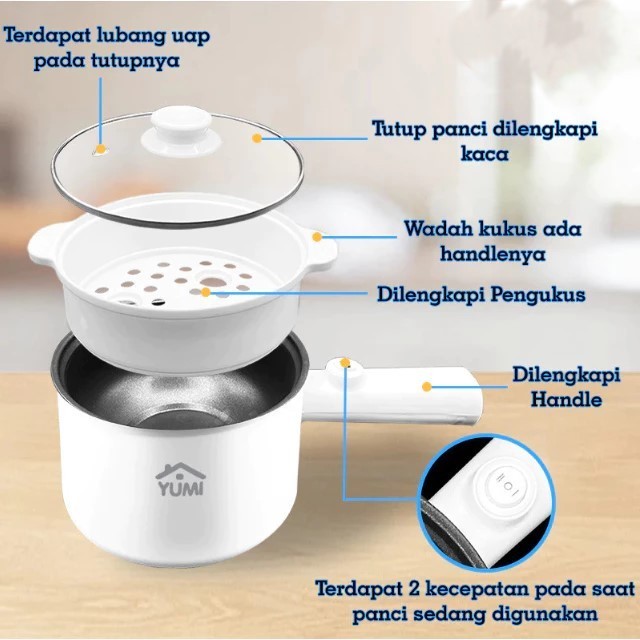 Terdapat lubang uap pada tutupnya

Tutup panci dilengkapi kaca

Wadah kukus ada handlenya

Dilengkapi Pengukus

Dilengkapi Handle

YUMI

II O I

Terdapat 2 kecepatan pada saat panci sedang digunakan