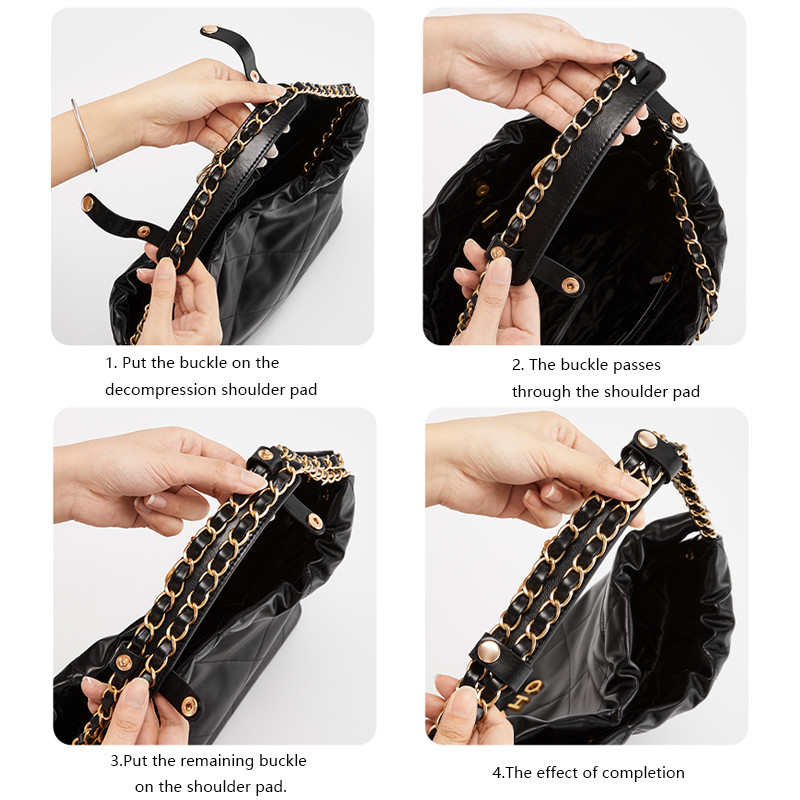 1. Put the buckle on the decompression shoulder pad

2. The buckle passes through the shoulder pad

3.Put the remaining buckle on the shoulder pad.

4.The effect of completion