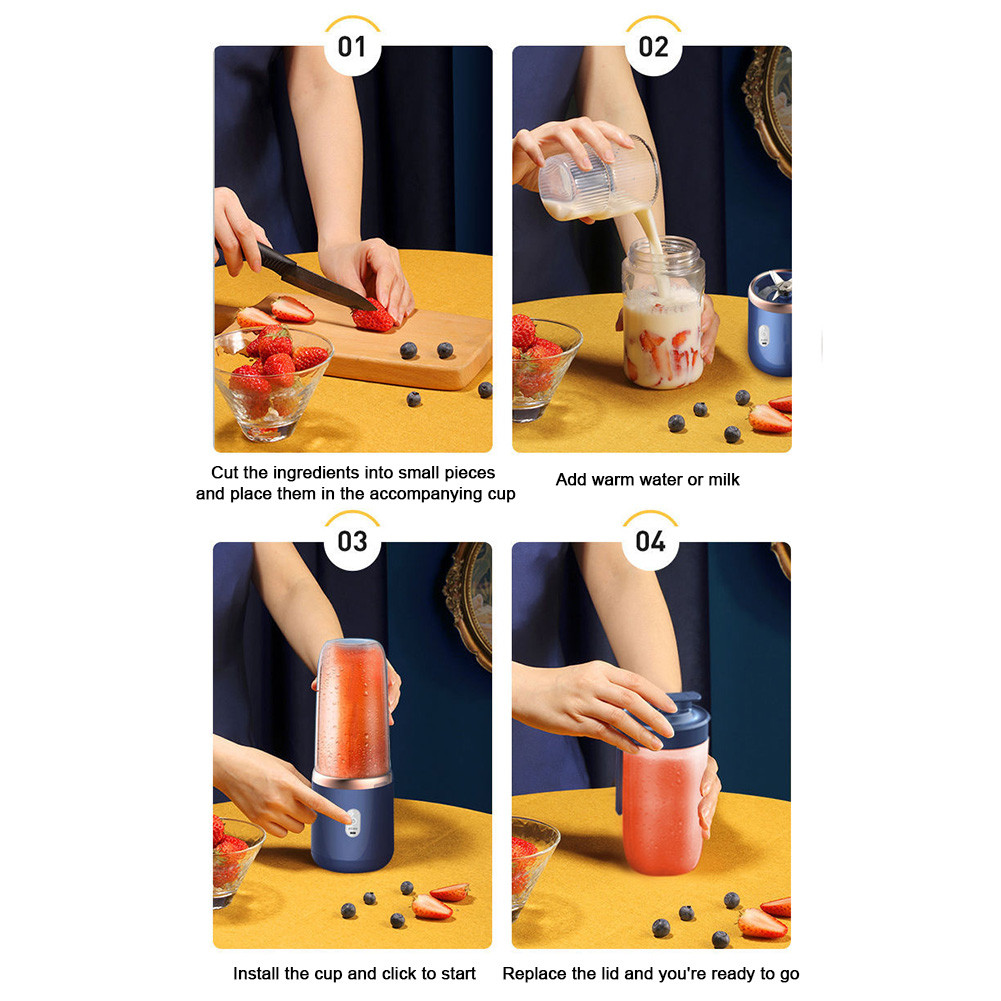 01

Cut the ingredients into small pieces and place them in the accompanying cup

02

Add warm water or milk

03

Install the cup and click to start

04

Replace the lid and you're ready to go