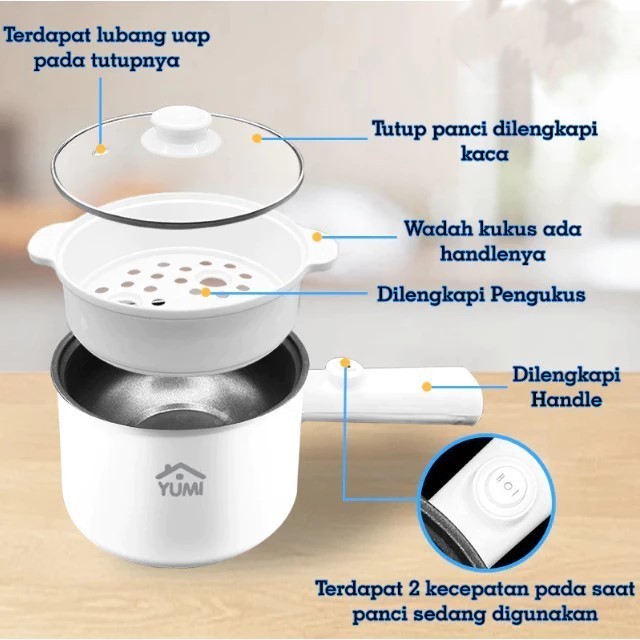 Terdapat lubang uap pada tutupnya

Tutup panci dilengkapi kaca

Wadah kukus ada handlenya

Dilengkapi Pengukus

Dilengkapi Handle

YUMI

II O I

Terdapat 2 kecepatan pada saat panci sedang digunakan