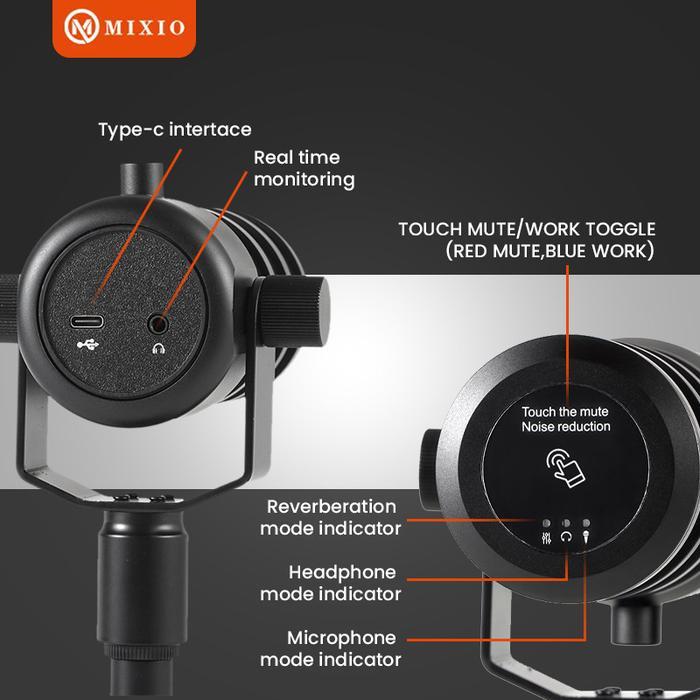 MIXIO

Type-c intertace

Real time monitoring

TOUCH MUTE/WORK TOGGLE (RED MUTE,BLUE WORK)

Touch the mute
Noise reduction

Reverberation mode indicator

Headphone mode indicator

Microphone mode indicator