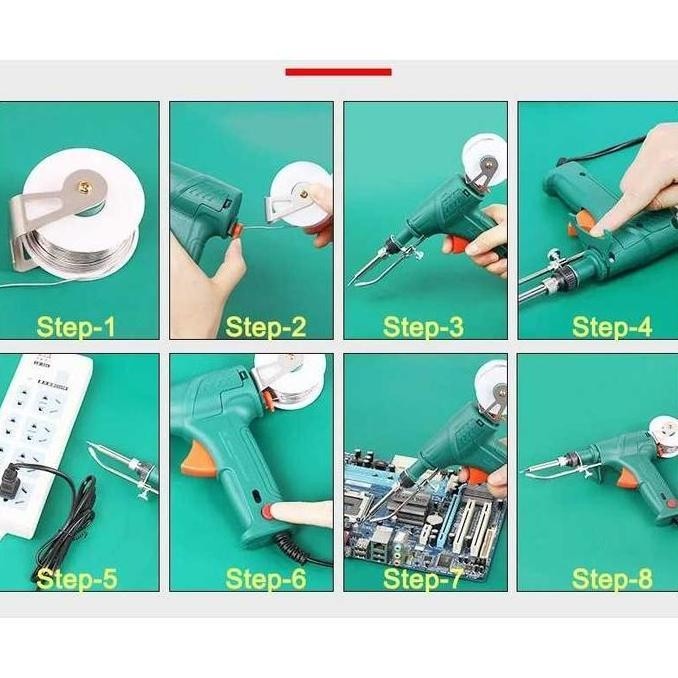 Step-1

Step-2

Step-3

Step-4

Step-5

Step-6

Step-7

Step-8