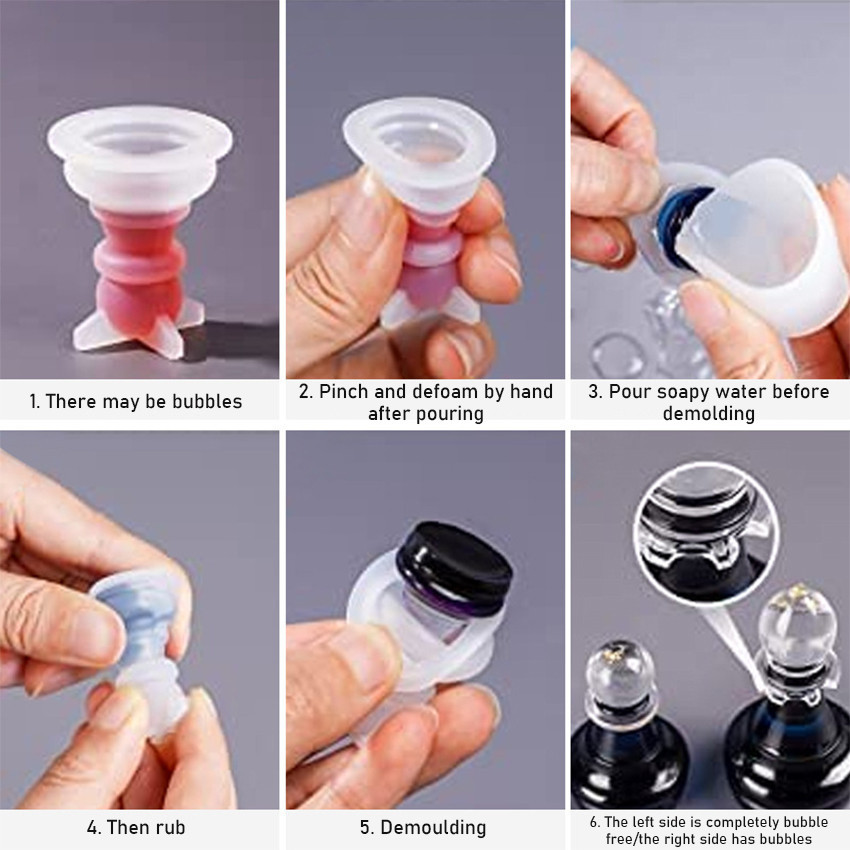 1. There may be bubbles

2. Pinch and defoam by hand after pouring

3. Pour soapy water before demolding

4. Then rub

5. Demoulding

6. The left side is completely bubble free/the right side has bubbles