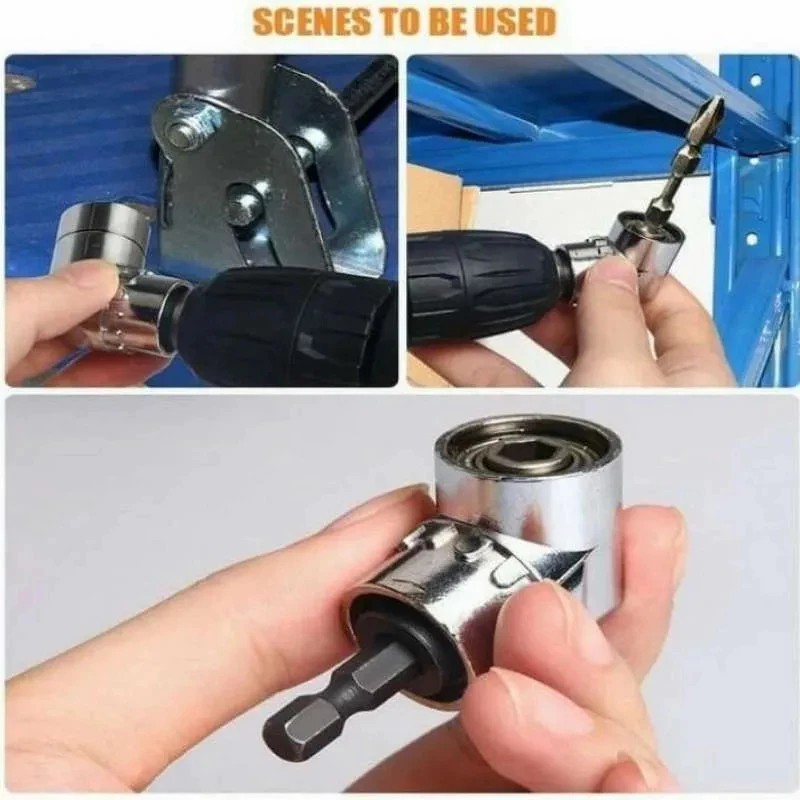 SCENES TO BE USED