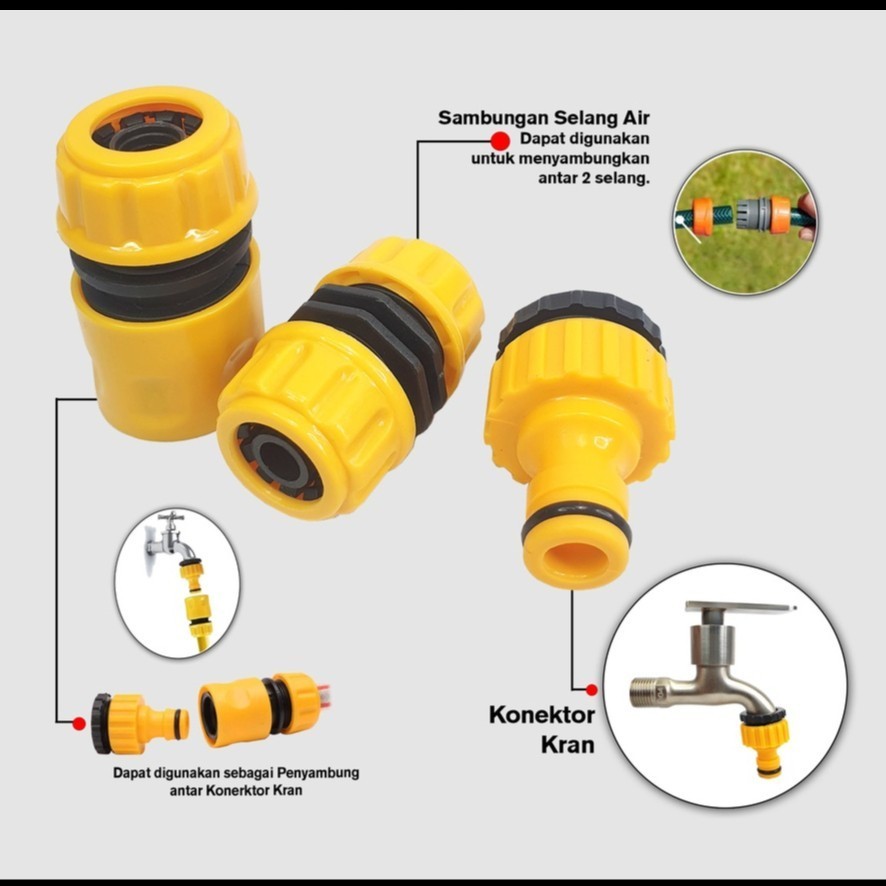 Sambungan Selang Air
Dapat digunakan untuk menyambungkan antar 2 selang.

Konektor Kran

Dapat digunakan sebagai Penyambung antar Konerktor Kran