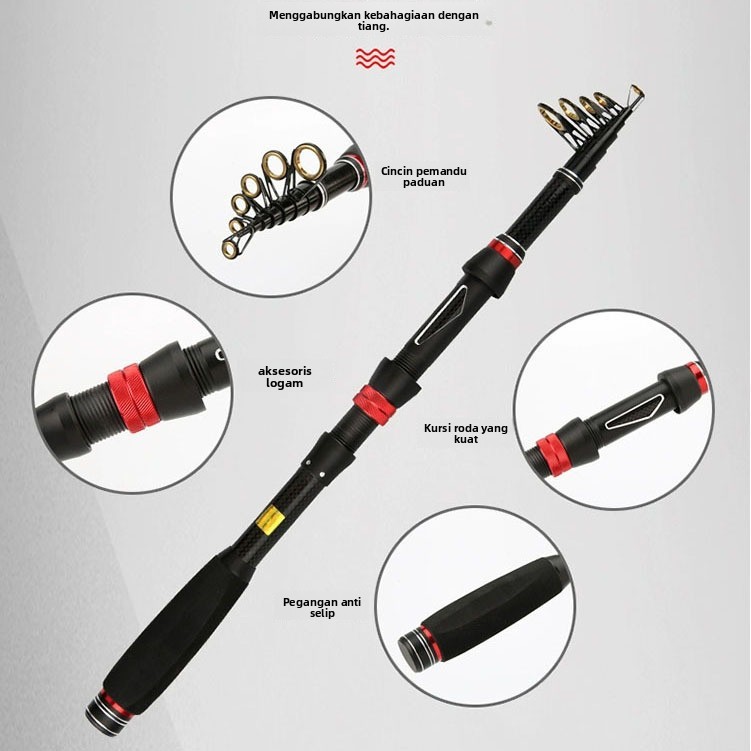 Menggabungkan kebahagiaan dengan tiang.

Cincin pemandu paduan

aksesoris logam

Kursi roda yang kuat

Pegangan anti selip