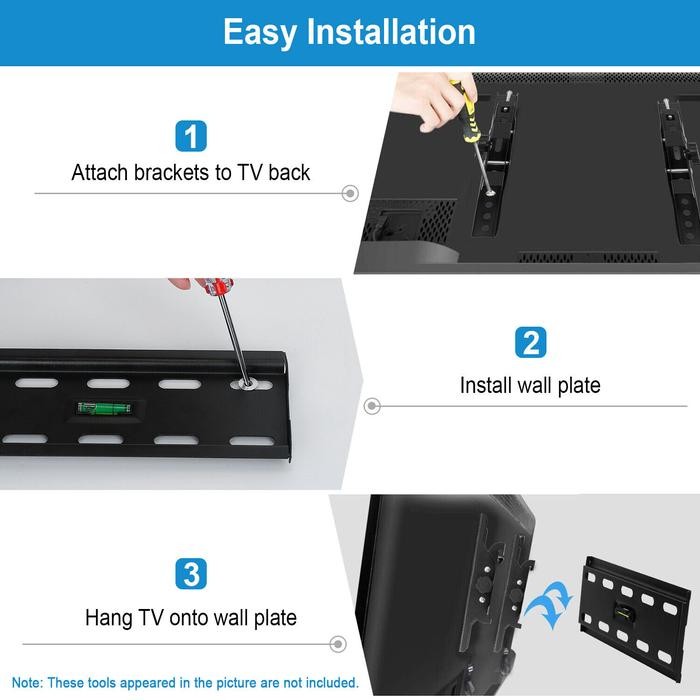 Easy Installation

1

Attach brackets to TV back

2

Install wall plate

3

Hang TV onto wall plate

Note: These tools appeared in the picture are not included.