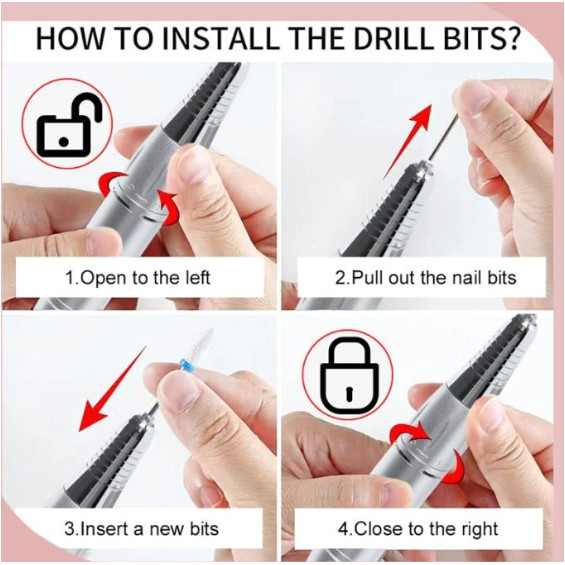 HOW TO INSTALL THE DRILL BITS?

1.Open to the left

2.Pull out the nail bits

3.Insert a new bits

4.Close to the right