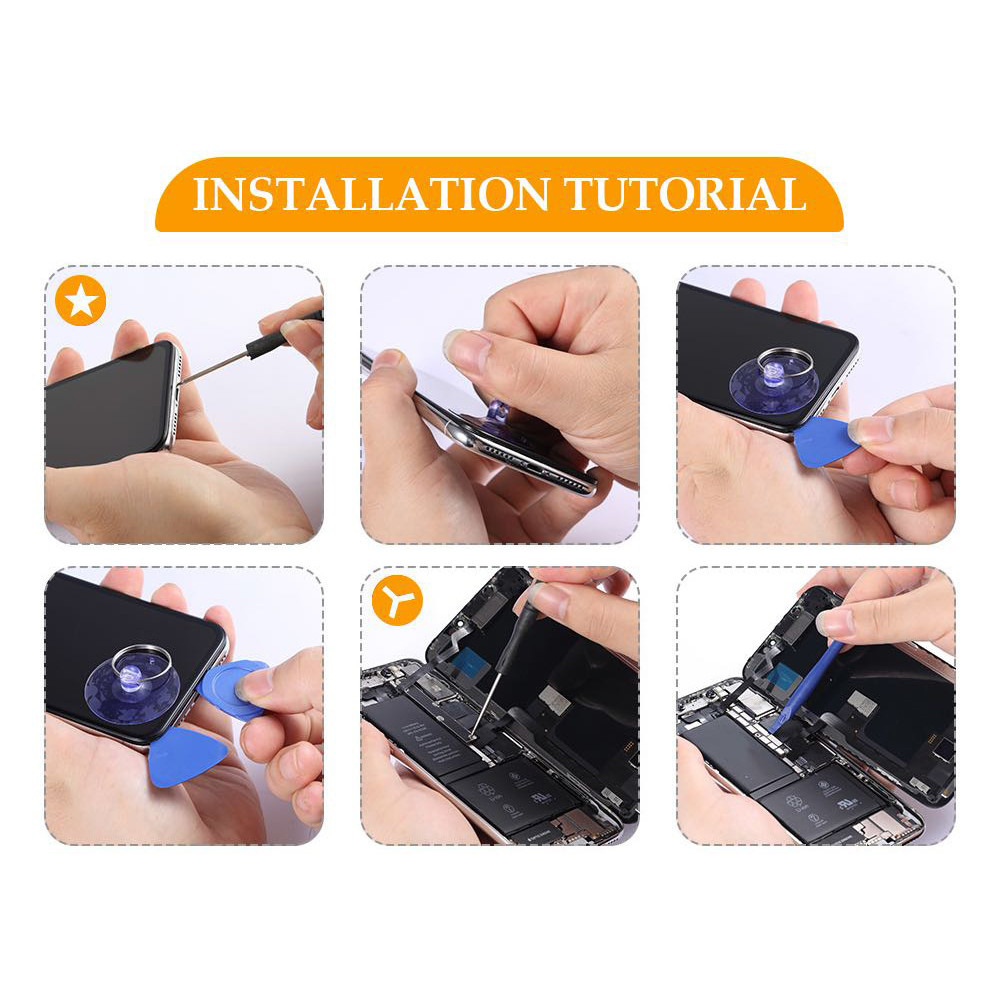 INSTALLATION TUTORIAL