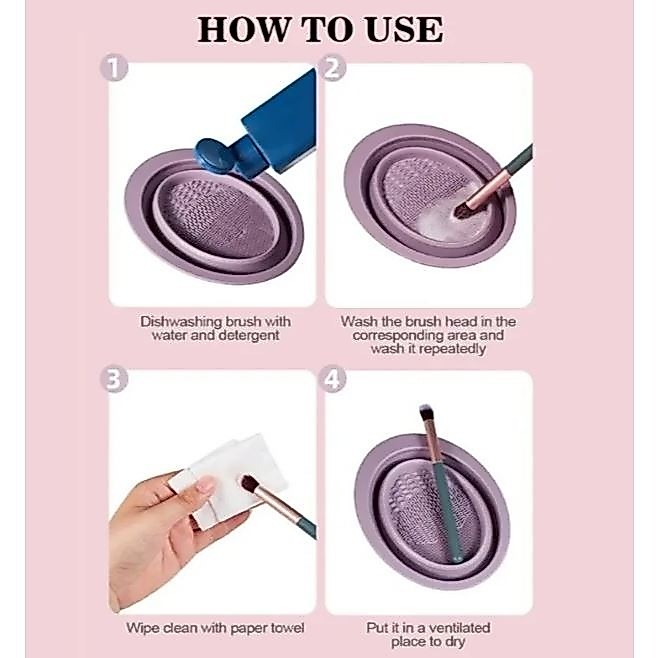 HOW TO USE

1

Dishwashing brush with water and detergent

2

Wash the brush head in the corresponding area and wash it repeatedly

3

Wipe clean with paper towel

4

Put it in a ventilated place to dry