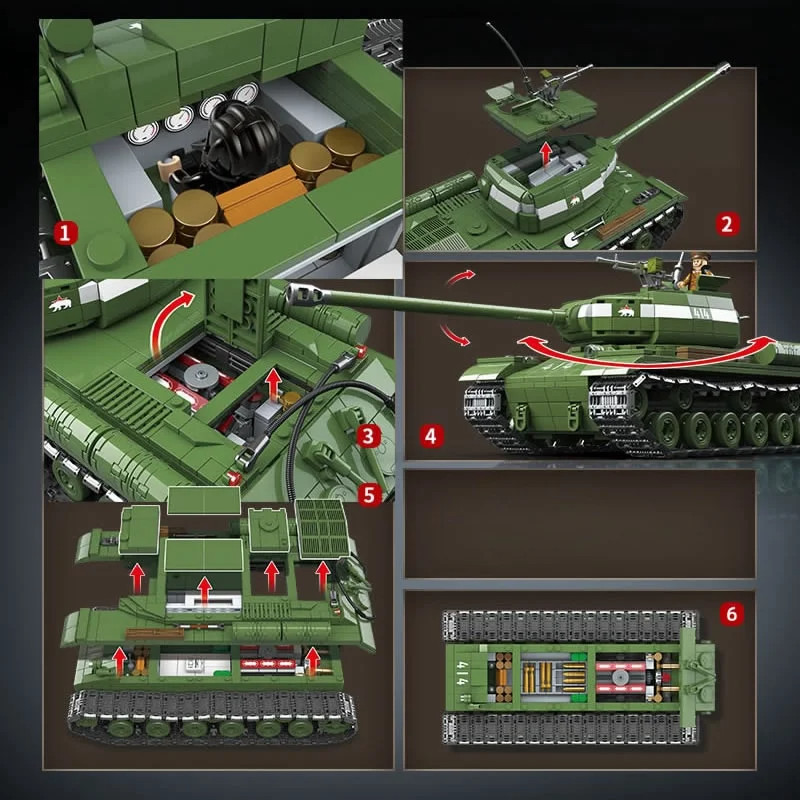 1
2
414
3
4
5
6
414