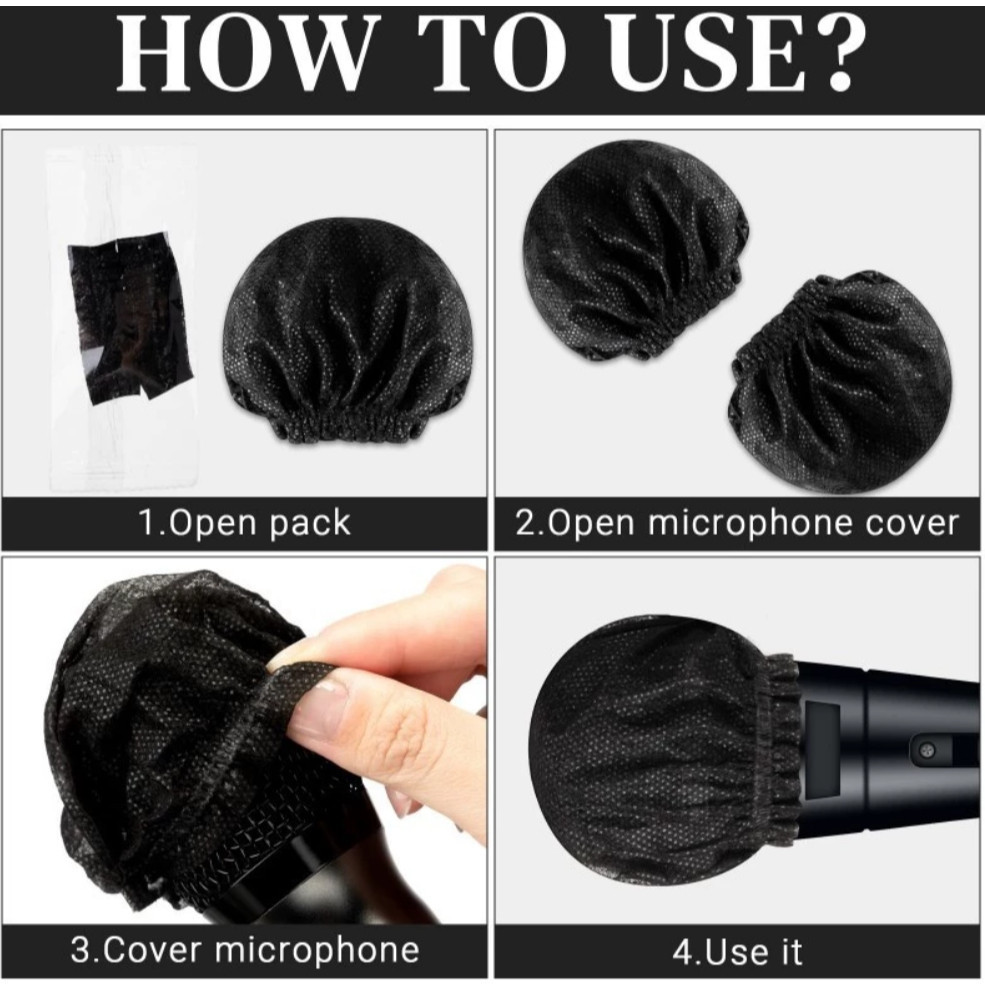 HOW TO USE?

1.Open pack

2.Open microphone cover

3.Cover microphone

4.Use it