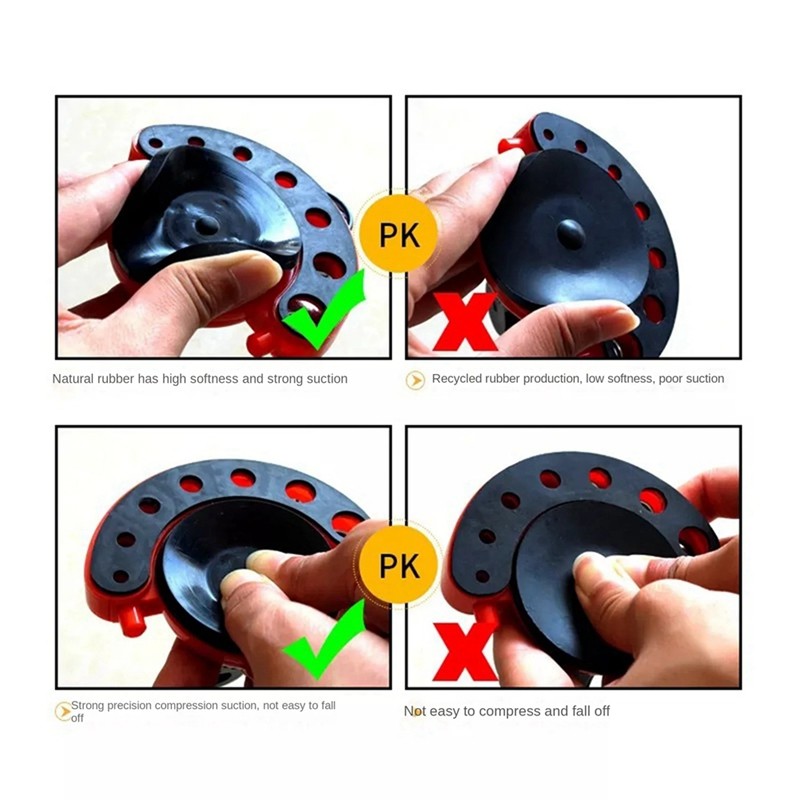 PK

Natural rubber has high softness and strong suction

Recycled rubber production, low softness, poor suction

PK

Strong precision compression suction, not easy to fall off

Not easy to compress and fall off