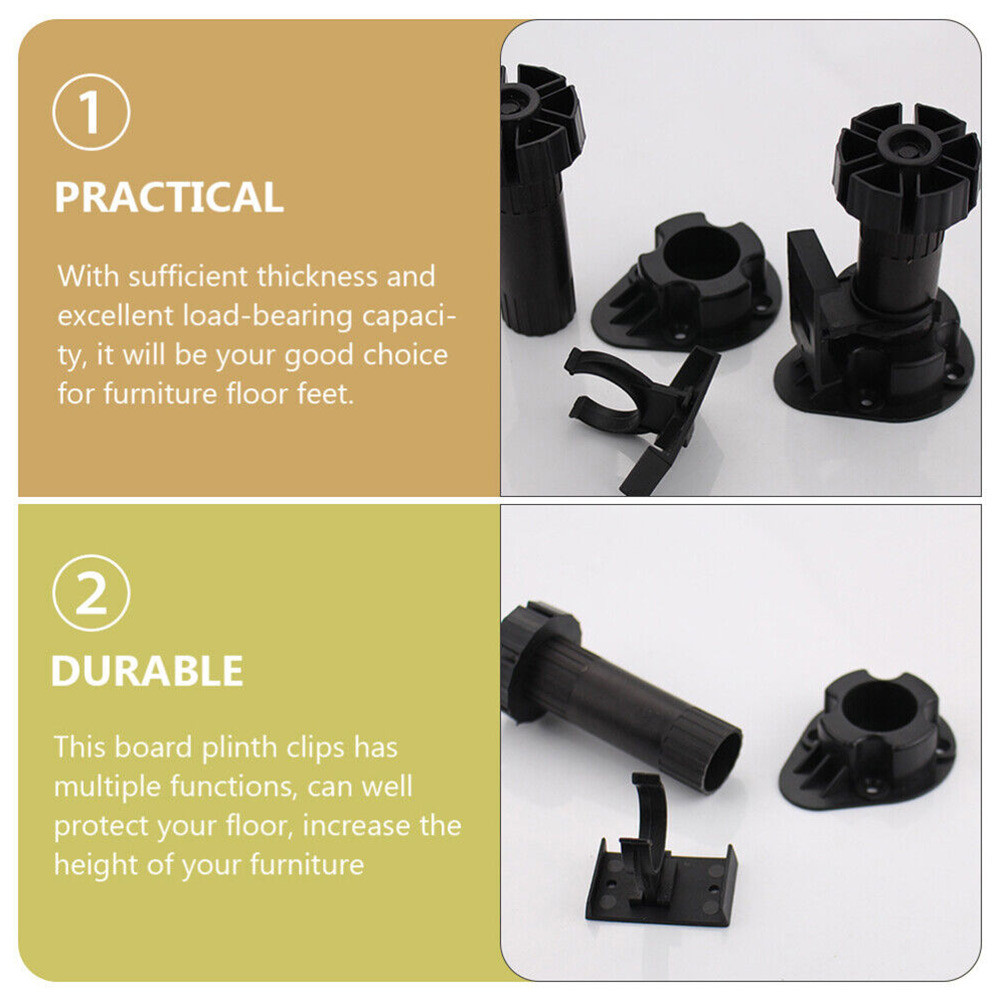 ①

PRACTICAL

With sufficient thickness and excellent load-bearing capacity, it will be your good choice for furniture floor feet.

②

DURABLE

This board plinth clips has multiple functions, can well protect your floor, increase the height of your furniture