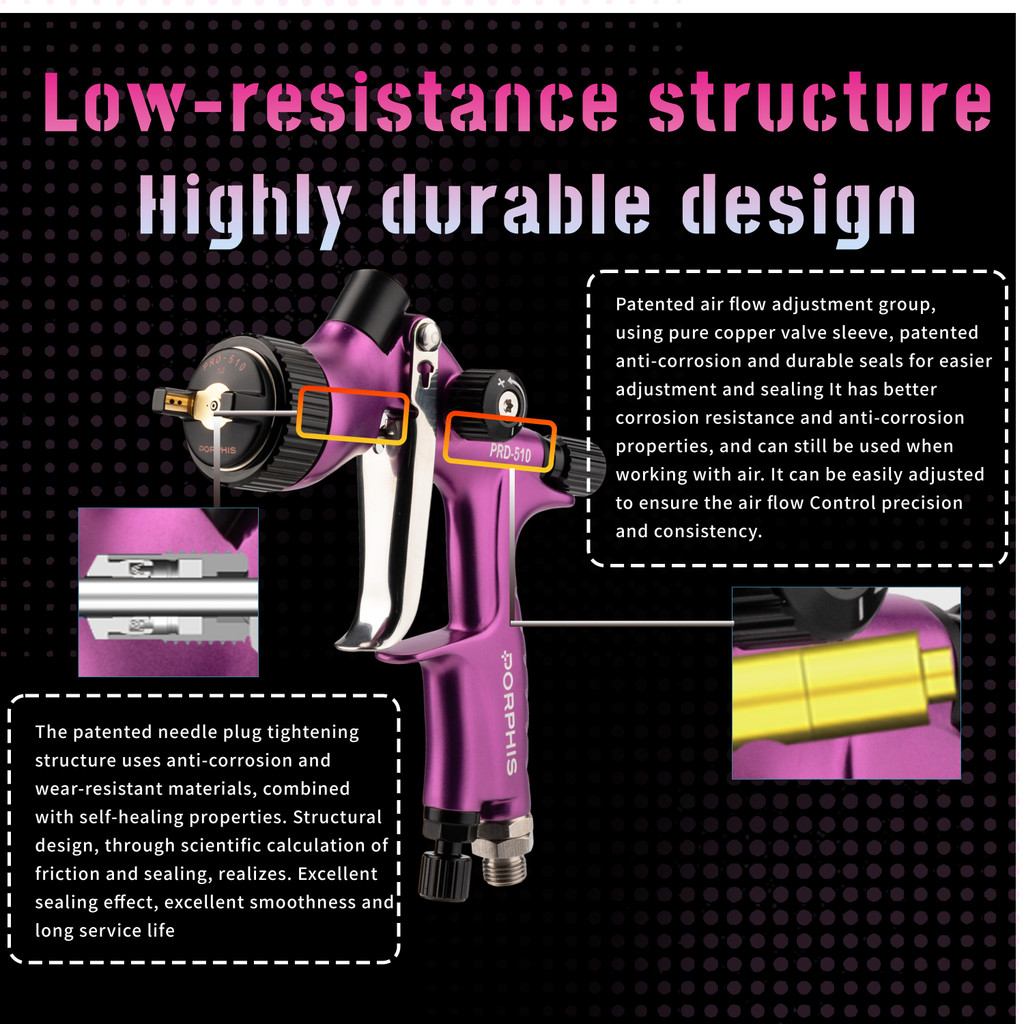 Low-resistance structure
Highly durable design

Patented air flow adjustment group, using pure copper valve sleeve, patented anti-corrosion and durable seals for easier adjustment and sealing It has better corrosion resistance and anti-corrosion properties, and can still be used when working with air. It can be easily adjusted to ensure the air flow Control precision and consistency.

PRD-510

PORPHIS

PRD-510

PORPHIS

The patented needle plug tightening structure uses anti-corrosion and wear-resistant materials, combined with self-healing properties. Structural design, through scientific calculation of friction and sealing, realizes. Excellent sealing effect, excellent smoothness and long service life