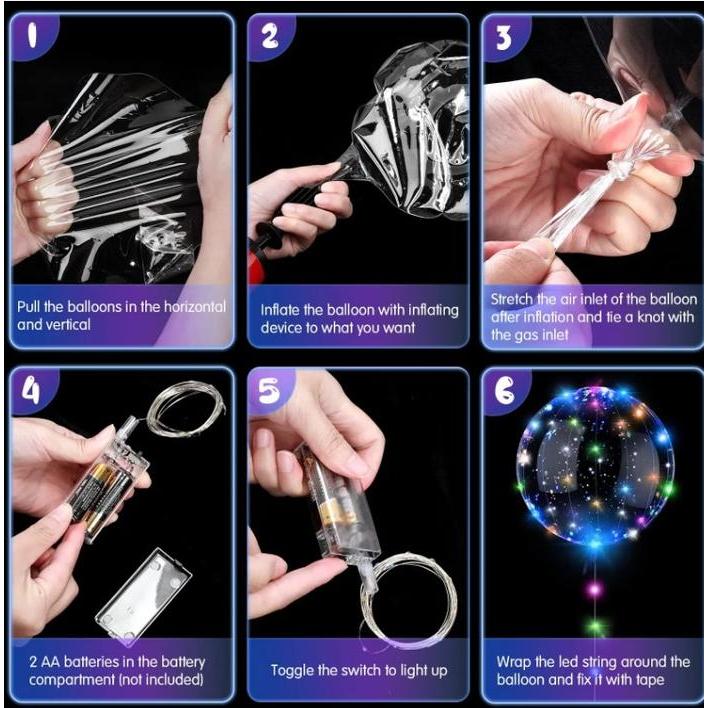 1

Pull the balloons in the horizontal and vertical

2

Inflate the balloon with inflating device to what you want

3

Stretch the air inlet of the balloon after inflation and tie a knot with the gas inlet

4

2 AA batteries in the battery compartment (not included)

5

Toggle the switch to light up

6

Wrap the led string around the balloon and fix it with tape