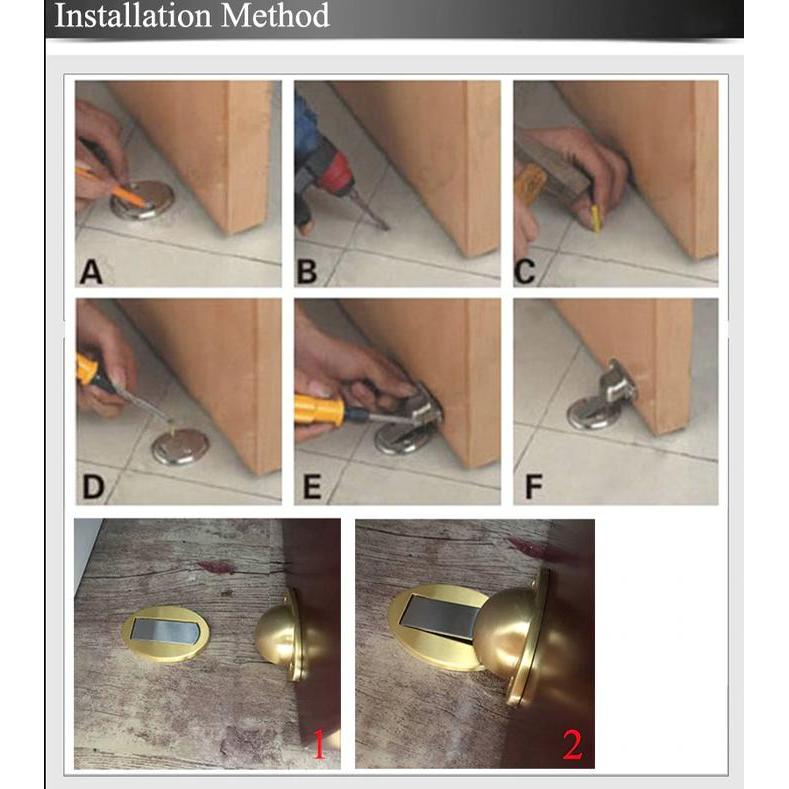 Installation Method

A

B

C

D

E

F

1

2