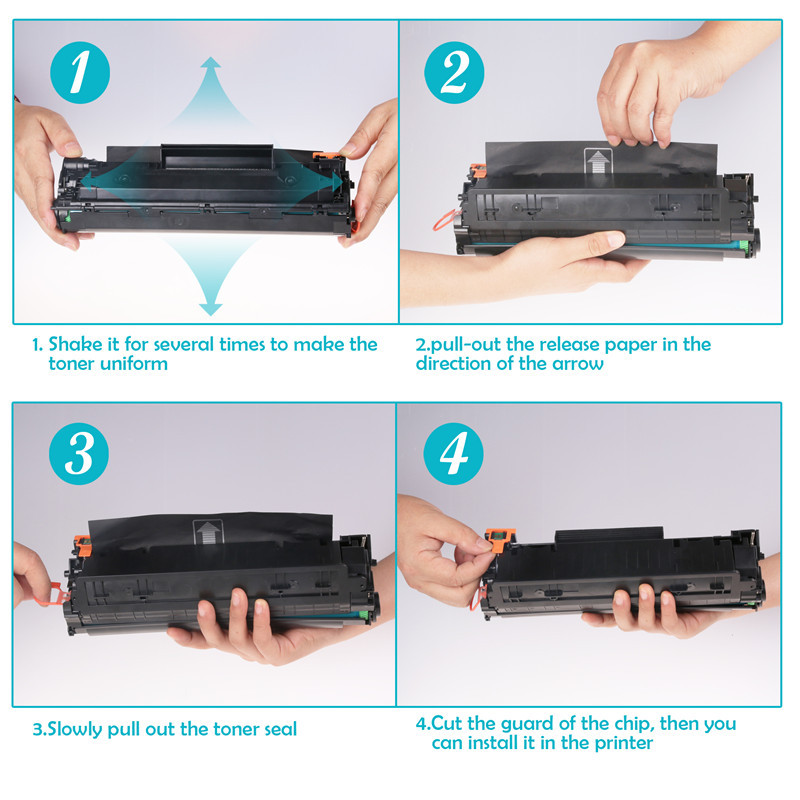 1

1. Shake it for several times to make the toner uniform

2

2.pull-out the release paper in the direction of the arrow

3

3.Slowly pull out the toner seal

4

4.Cut the guard of the chip, then you can install it in the printer