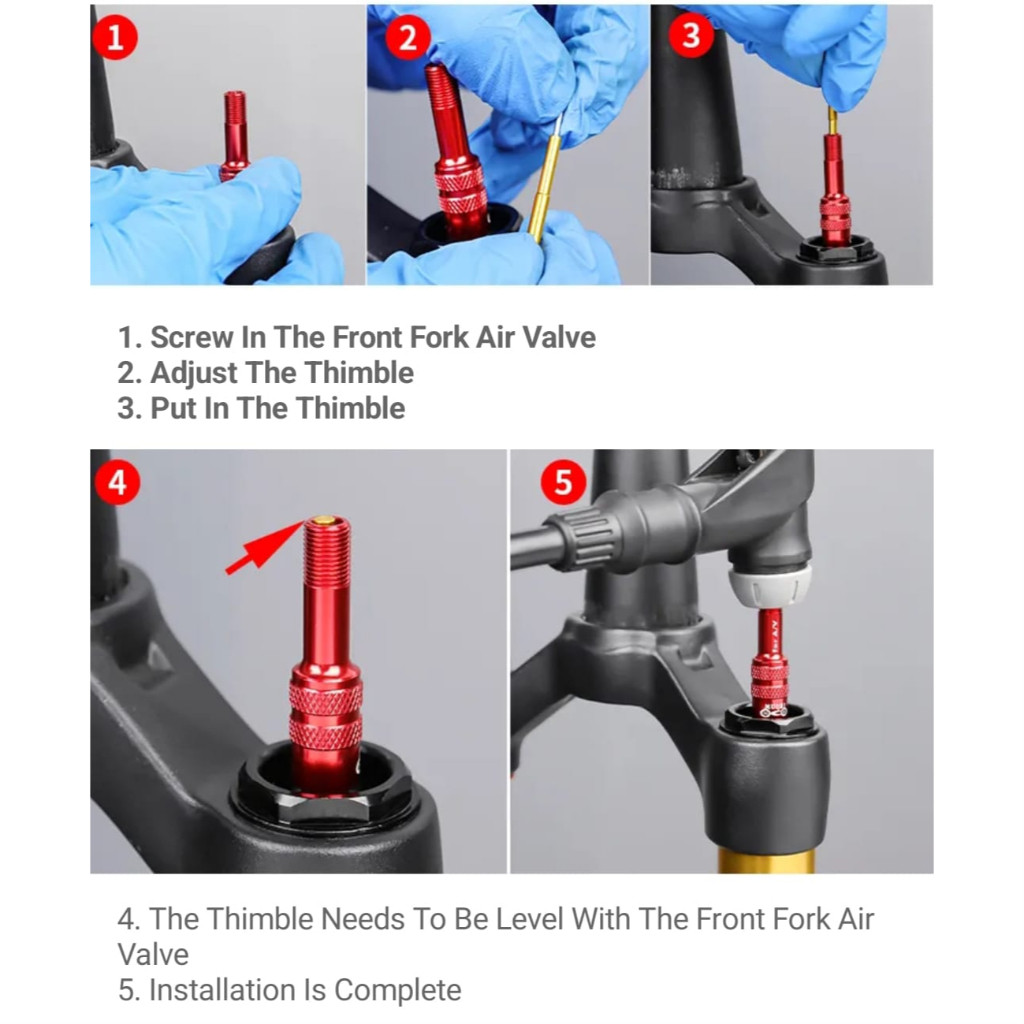 1

2

3

1. Screw In The Front Fork Air Valve
2. Adjust The Thimble
3. Put In The Thimble

4

5

4. The Thimble Needs To Be Level With The Front Fork Air Valve
5. Installation Is Complete