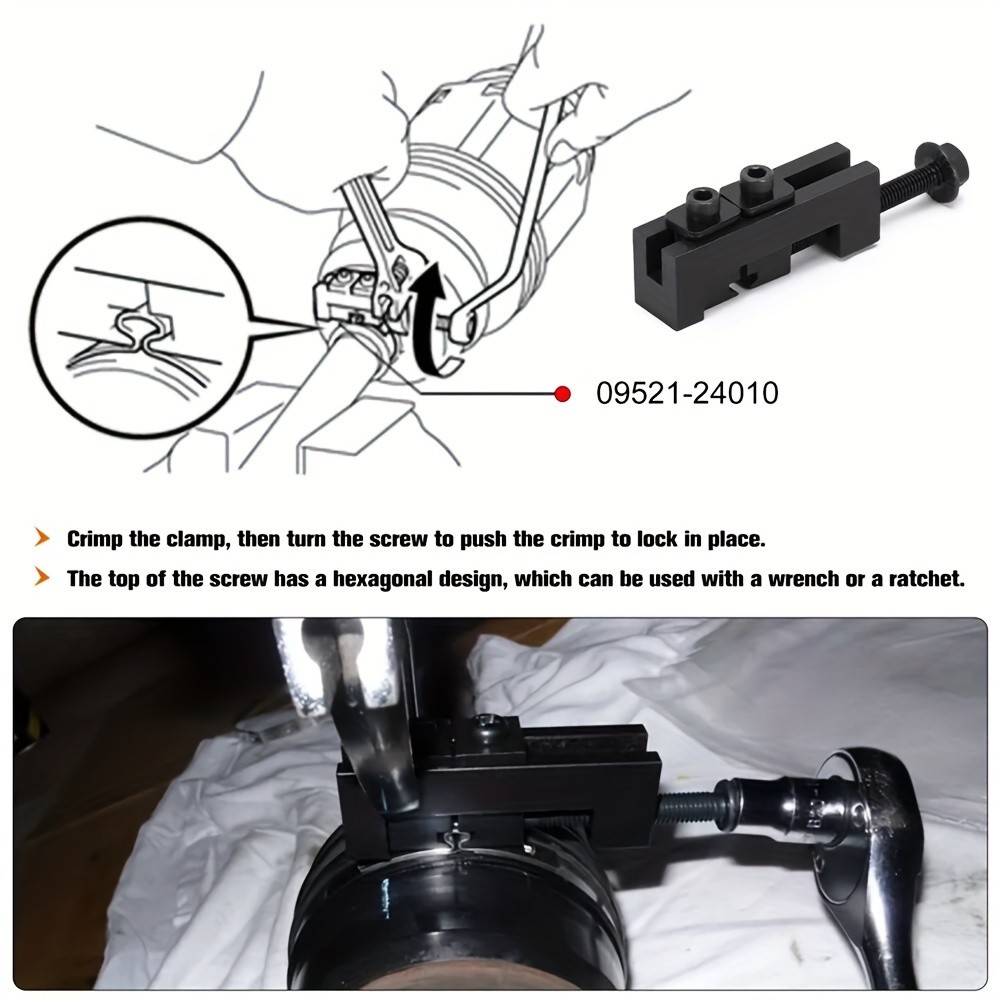 09521-24010

Crimp the clamp, then turn the screw to push the crimp to lock in place.

The top of the screw has a hexagonal design, which can be used with a wrench or a ratchet.