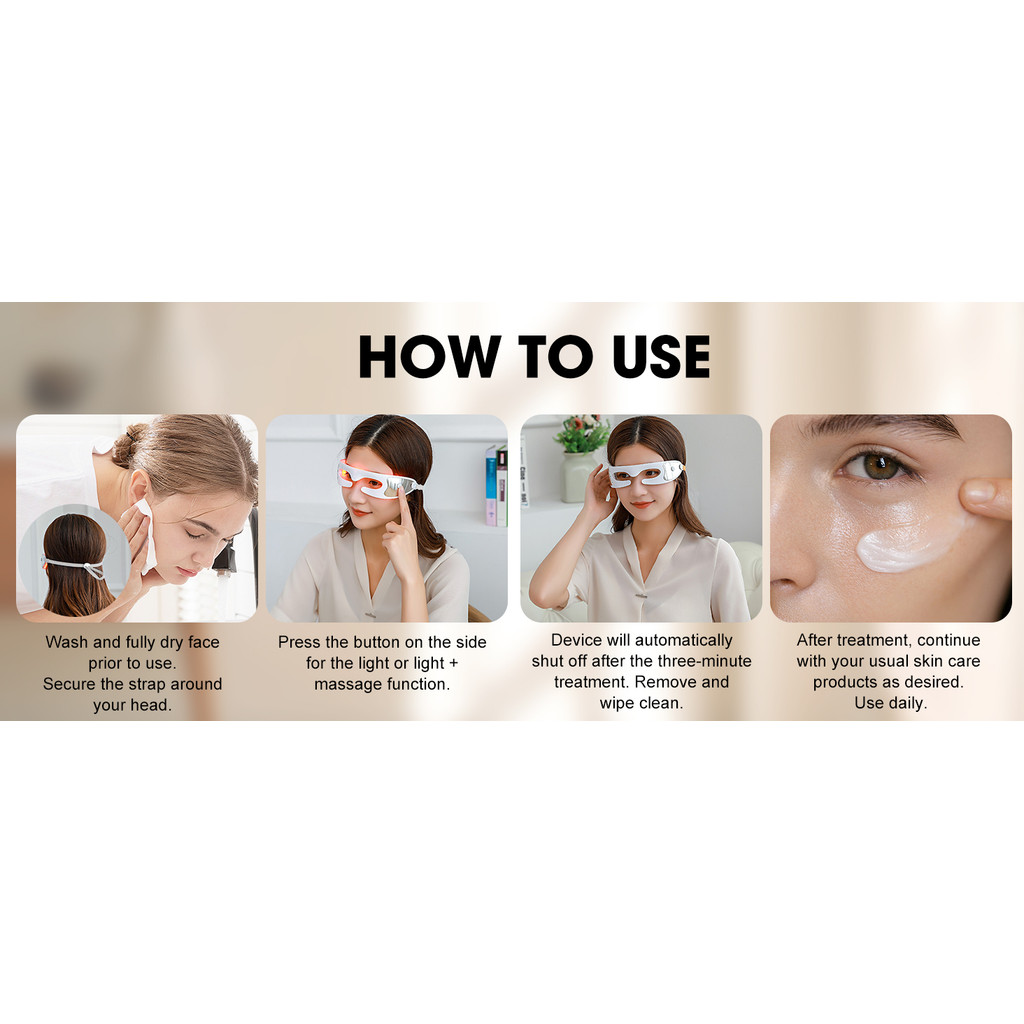 HOW TO USE

Wash and fully dry face prior to use. Secure the strap around your head.

Press the button on the side for the light or light + massage function.

Device will automatically shut off after the three-minute treatment. Remove and wipe clean.

After treatment, continue with your usual skin care products as desired. Use daily.