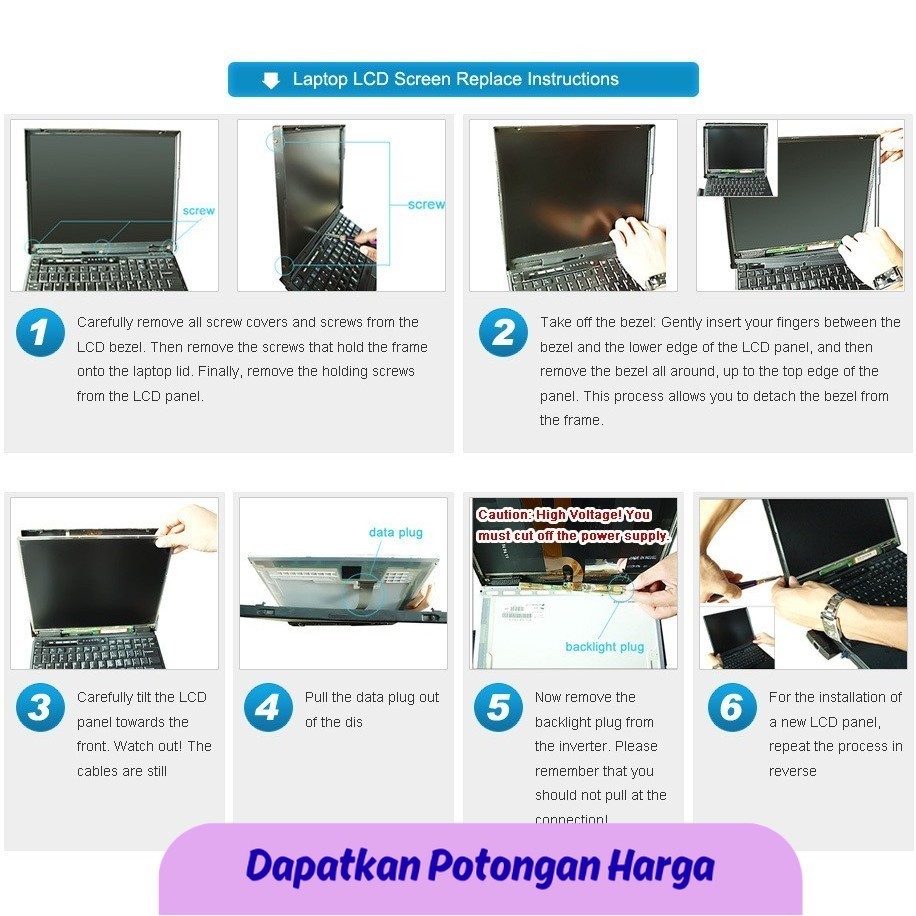 Laptop LCD Screen Replace Instructions

screw

screw

1 Carefully remove all screw covers and screws from the LCD bezel. Then remove the screws that hold the frame onto the laptop lid. Finally, remove the holding screws from the LCD panel.

2 Take off the bezel: Gently insert your fingers between the bezel and the lower edge of the LCD panel, and then remove the bezel all around, up to the top edge of the panel. This process allows you to detach the bezel from the frame.

data plug

Caution: High Voltage! You must cut off the power supply.

backlight plug

3 Carefully tilt the LCD panel towards the front. Watch out! The cables are still

4 Pull the data plug out of the dis

5 Now remove the backlight plug from the inverter. Please remember that you should not pull at the connection!

6 For the installation of a new LCD panel, repeat the process in reverse

Dapatkan Potongan Harga