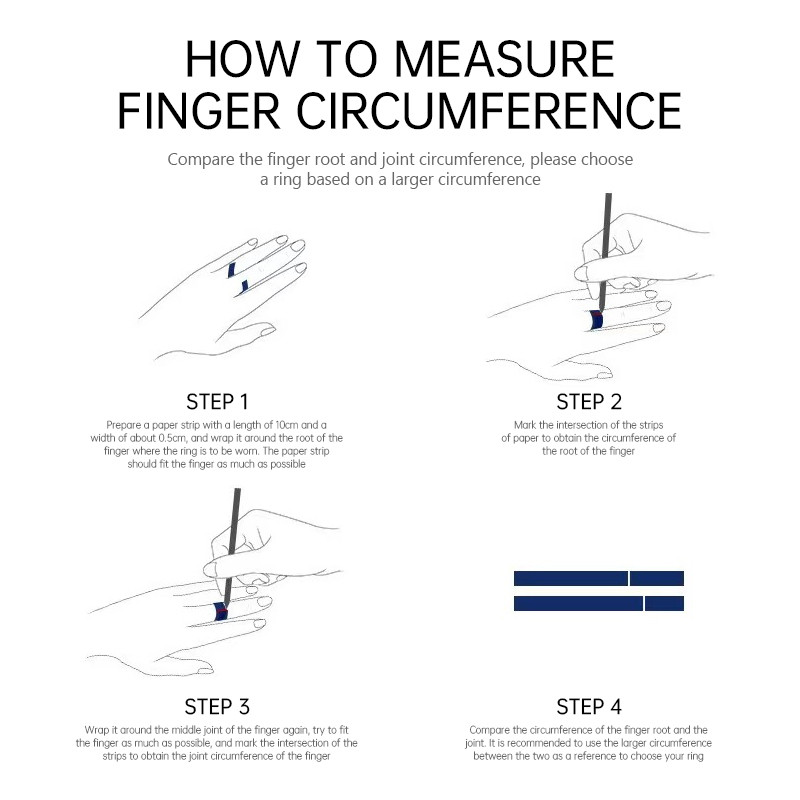 HOW TO MEASURE FINGER CIRCUMFERENCE

Compare the finger root and joint circumference, please choose a ring based on a larger circumference

STEP 1

Prepare a paper strip with a length of 10cm and a width of about 0.5cm, and wrap it around the root of the finger where the ring is to be worn. The paper strip should fit the finger as much as possible

STEP 2

Mark the intersection of the strips of paper to obtain the circumference of the root of the finger

STEP 3

Wrap it around the middle joint of the finger again, try to fit the finger as much as possible, and mark the intersection of the strips to obtain the joint circumference of the finger

STEP 4

Compare the circumference of the finger root and the joint. It is recommended to use the larger circumference between the two as a reference to choose your ring