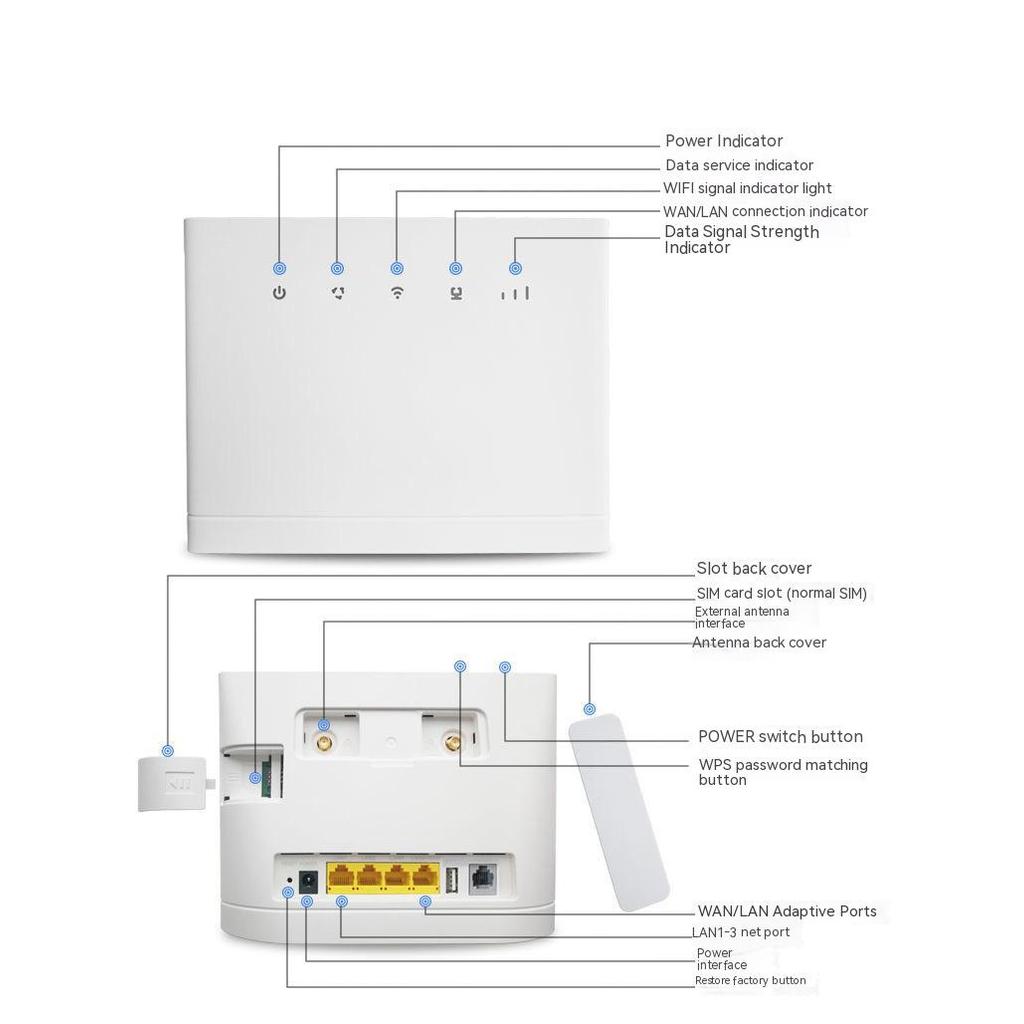 Power Indicator
Data service indicator
WIFI signal indicator light
WAN/LAN connection indicator
Data Signal Strength Indicator

Slot back cover
SIM card slot (normal SIM)
External antenna interface
Antenna back cover
POWER switch button
WPS password matching button
WAN/LAN Adaptive Ports
LAN1-3 net port
Power interface
Restore factory button