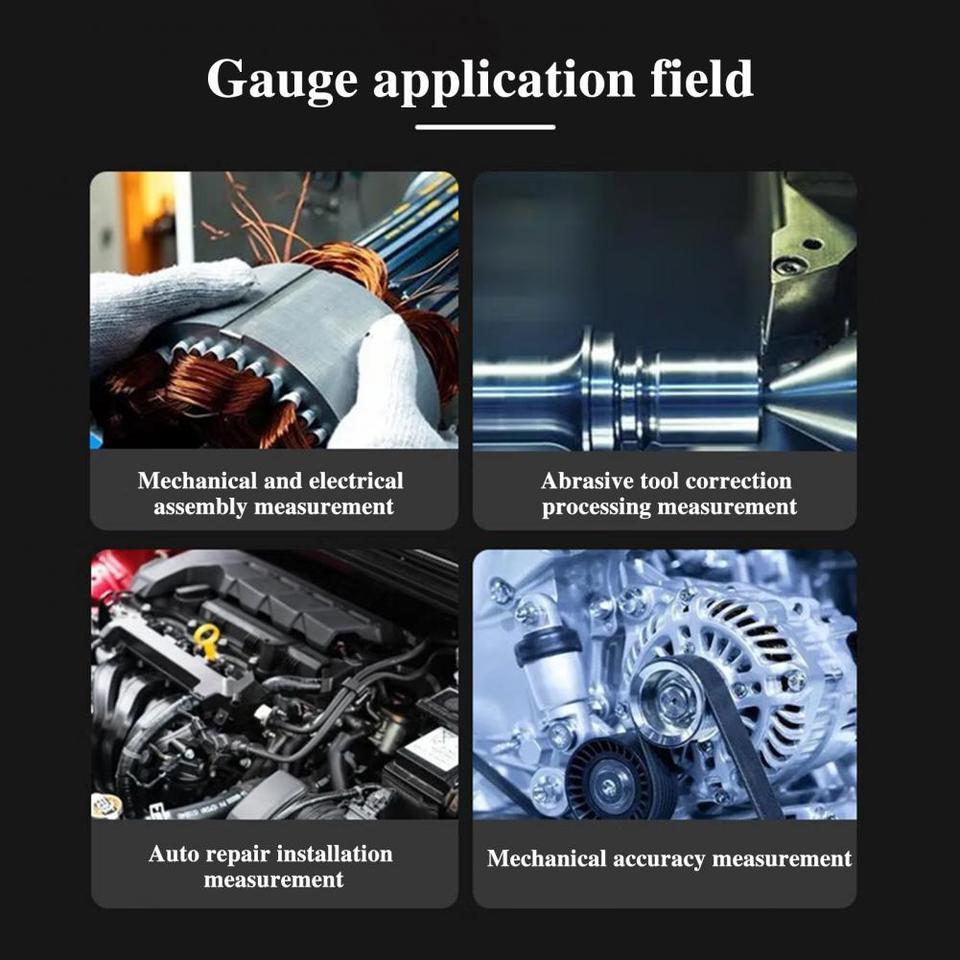 Gauge application field

Mechanical and electrical assembly measurement

Abrasive tool correction processing measurement

Auto repair installation measurement

Mechanical accuracy measurement