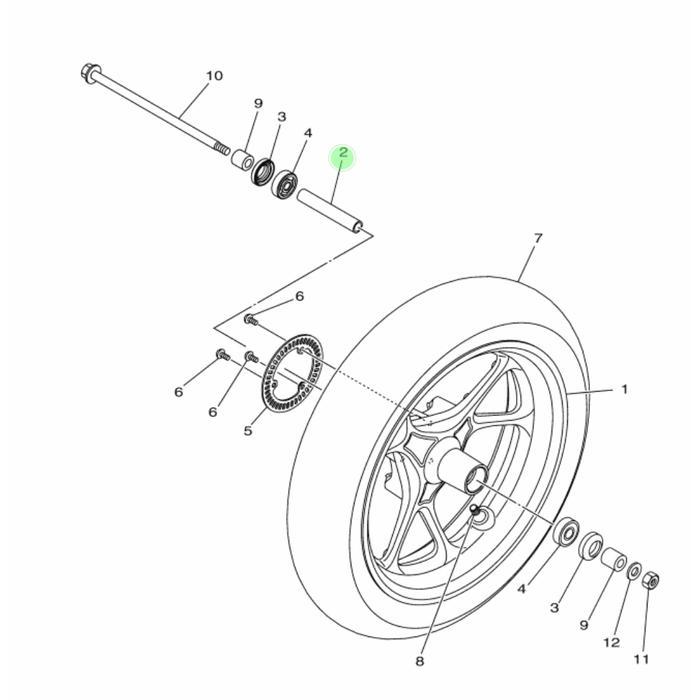 10
9
3
4
2
7
6
6
6
5
1
4
3
9
12
11
8