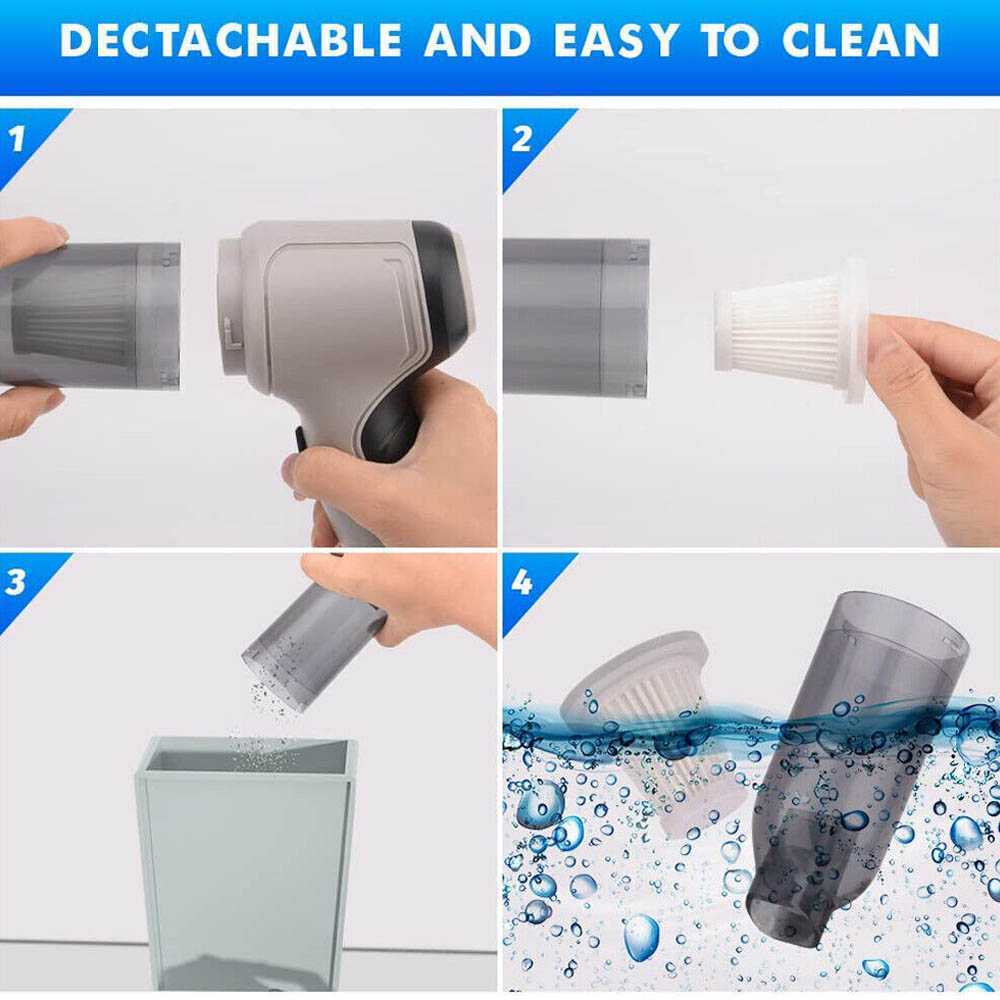 DECTACHABLE AND EASY TO CLEAN

1

2

3

4