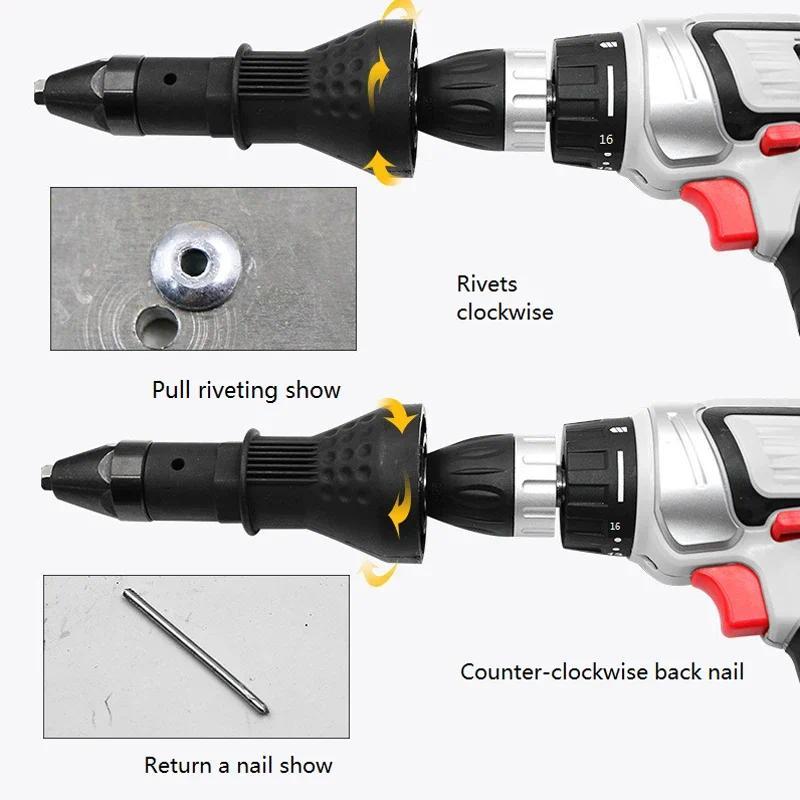 16

Rivets clockwise

Pull riveting show

16

Counter-clockwise back nail

Return a nail show