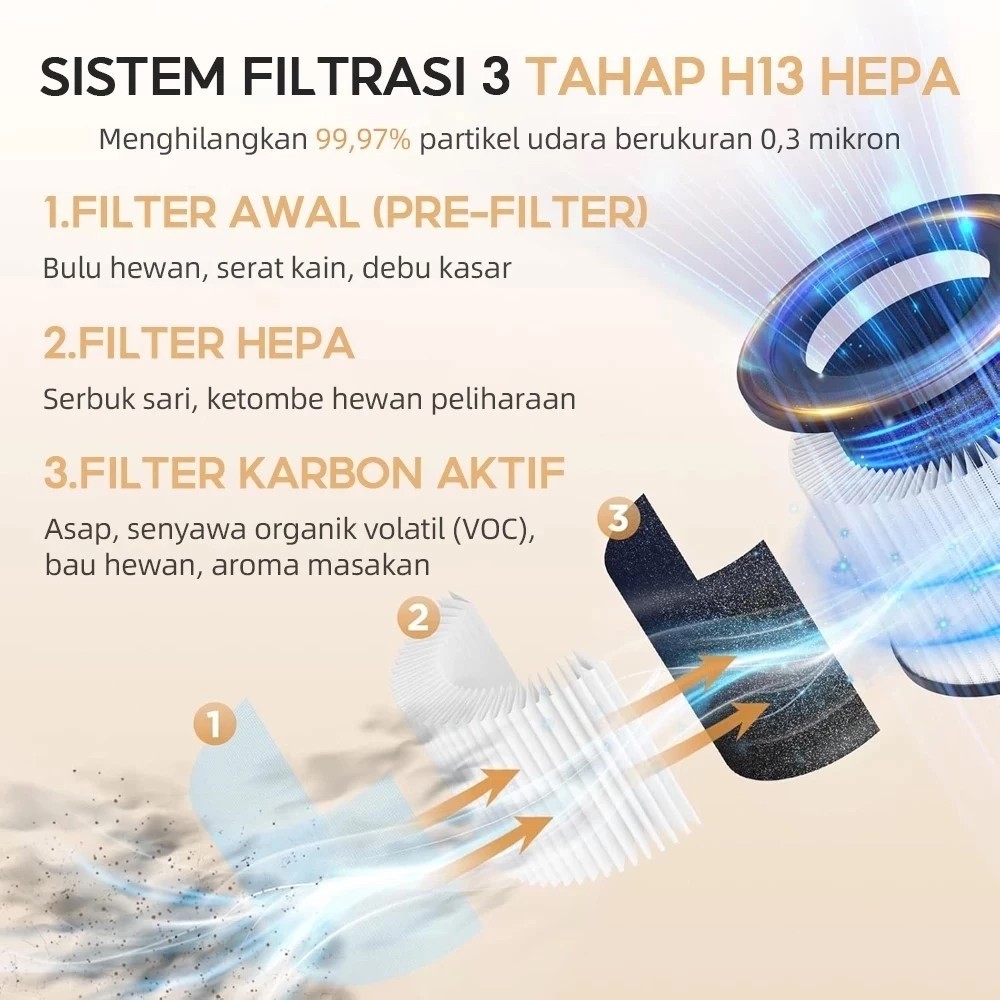 SISTEM FILTRASI 3 TAHAP H13 HEPA

Menghilangkan 99,97% partikel udara berukuran 0,3 mikron

1.FILTER AWAL (PRE-FILTER)

Bulu hewan, serat kain, debu kasar

2.FILTER HEPA

Serbuk sari, ketombe hewan peliharaan

3.FILTER KARBON AKTIF

Asap, senyawa organik volatil (VOC), bau hewan, aroma masakan

3

2

1