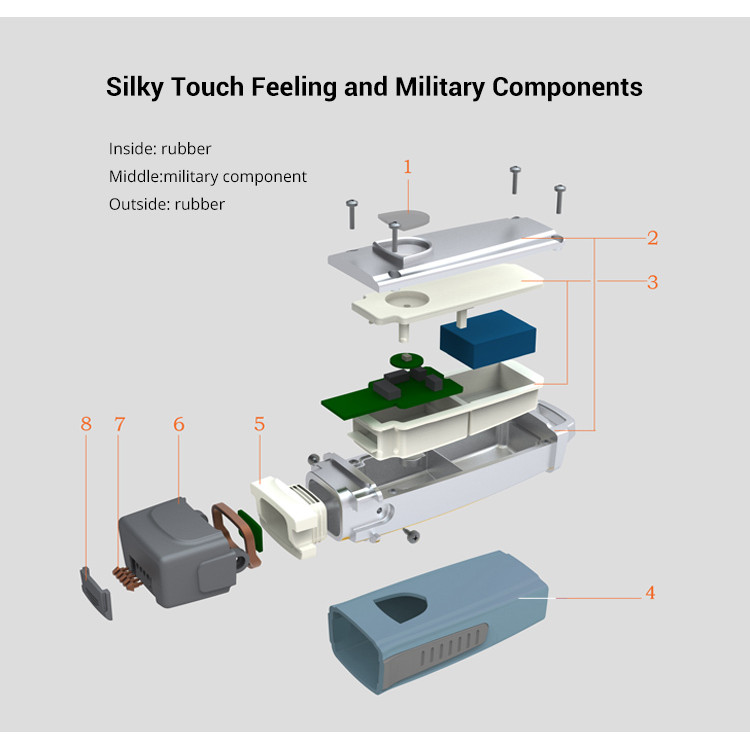 Silky Touch Feeling and Military Components

Inside: rubber
Middle:military component
Outside: rubber

1
2
3
8
7
6
5
4