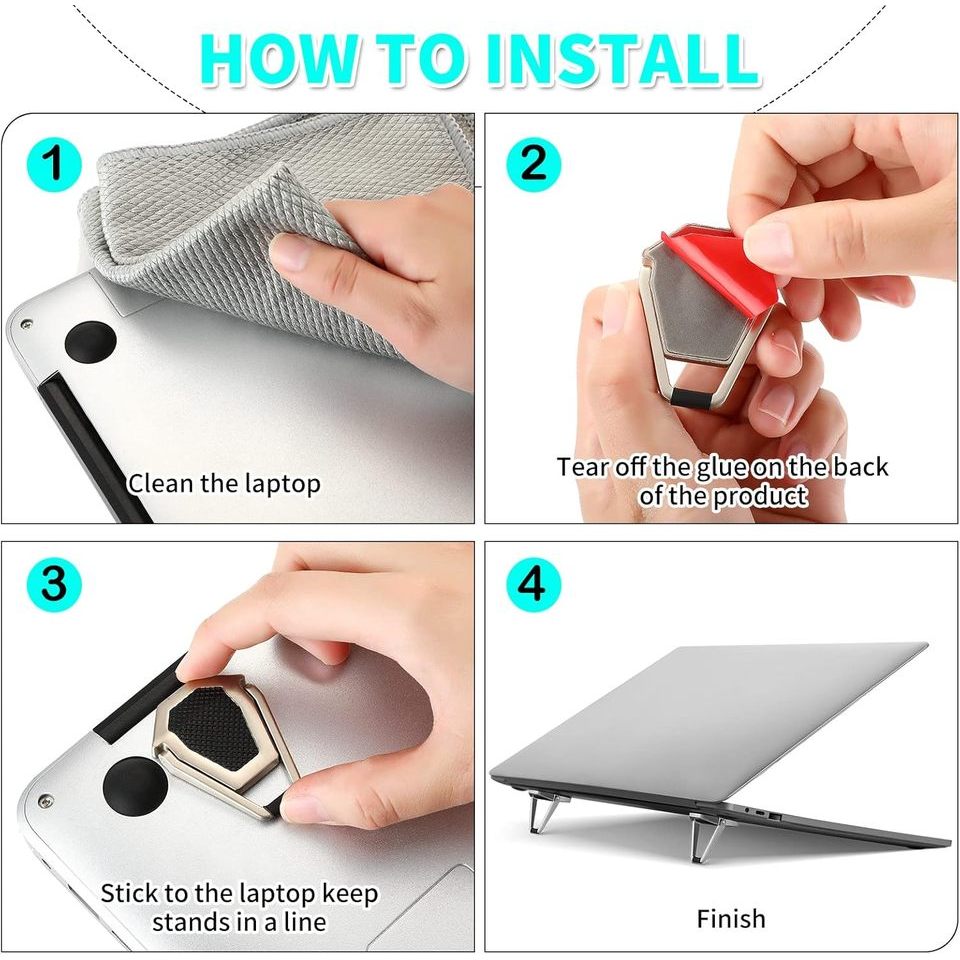 HOW TO INSTALL

1

Clean the laptop

2

Tear off the glue on the back of the product

3

Stick to the laptop keep stands in a line

4

Finish