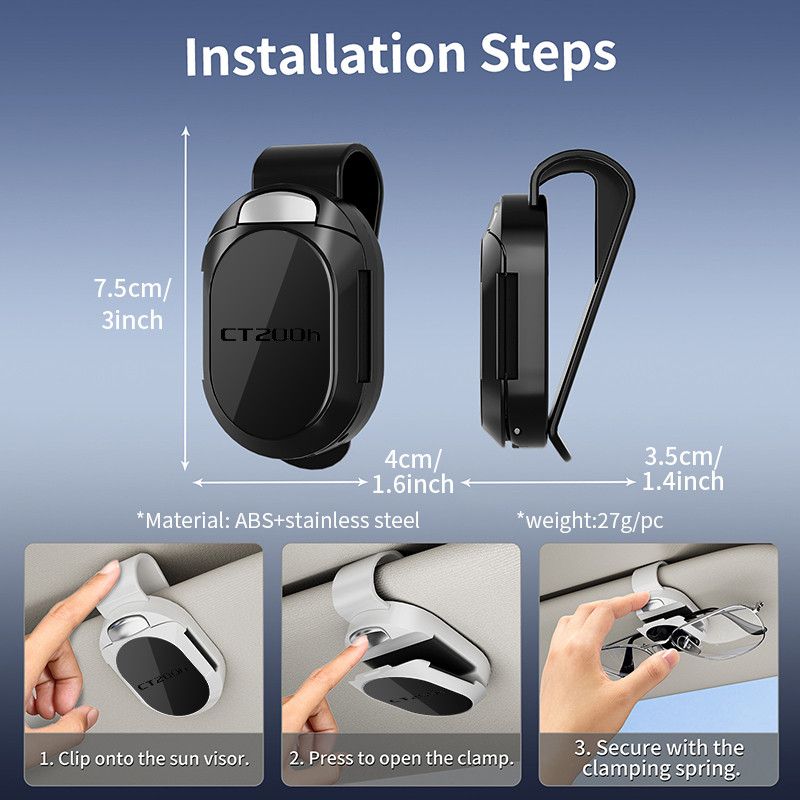 Installation Steps

7.5cm/ 3inch

CT200h

4cm/ 1.6inch

3.5cm/ 1.4inch

*Material: ABS+stainless steel

*weight:27g/pc

CT200h

1. Clip onto the sun visor.

2. Press to open the clamp.

3. Secure with the clamping spring.