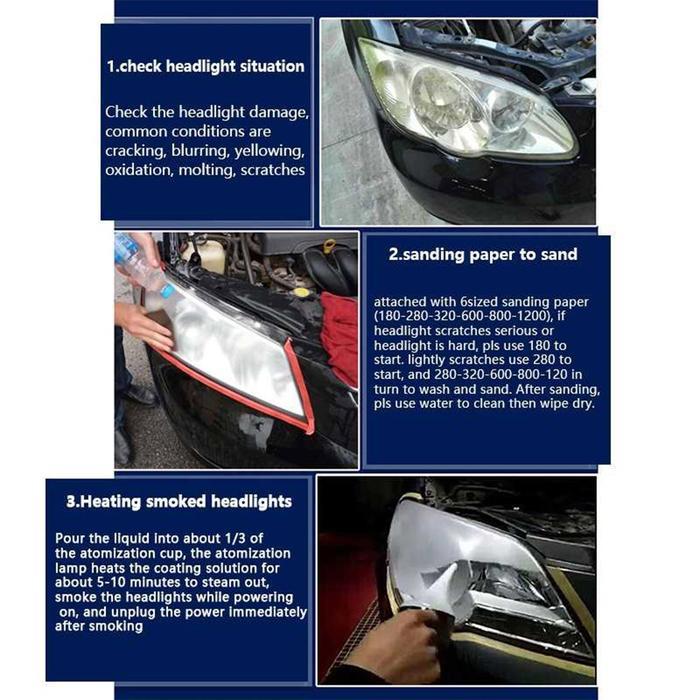 1.check headlight situation

Check the headlight damage, common conditions are cracking, blurring, yellowing, oxidation, molting, scratches

2.sanding paper to sand

attached with 6sized sanding paper (180-280-320-600-800-1200), if headlight scratches serious or headlight is hard, pls use 180 to start. lightly scratches use 280 to start, and 280-320-600-800-120 in turn to wash and sand. After sanding, pls use water to clean then wipe dry.

3.Heating smoked headlights

Pour the liquid into about 1/3 of the atomization cup, the atomization lamp heats the coating solution for about 5-10 minutes to steam out, smoke the headlights while powering on, and unplug the power immediately after smoking