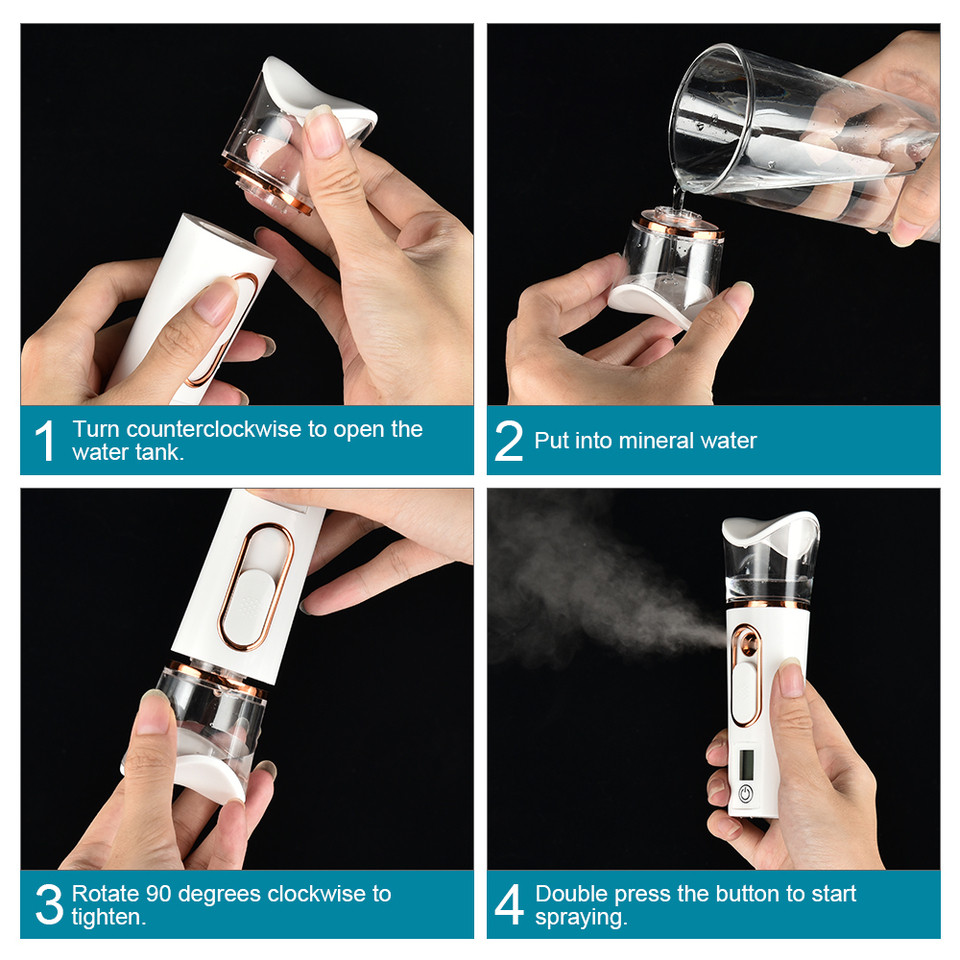 1 Turn counterclockwise to open the water tank.

2 Put into mineral water

3 Rotate 90 degrees clockwise to tighten.

4 Double press the button to start spraying.