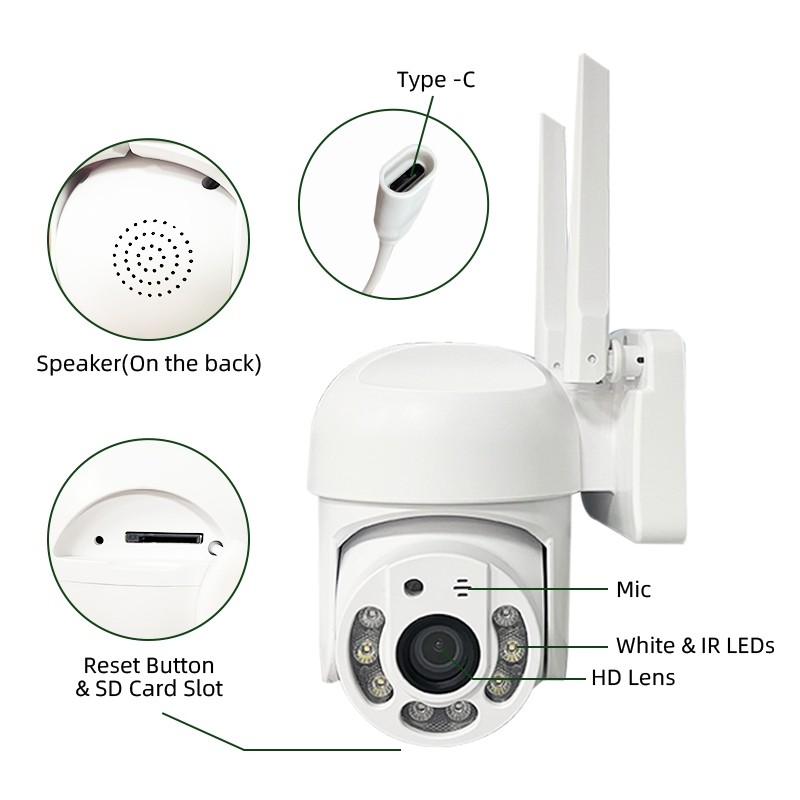 Type -C

Speaker(On the back)

Mic

White & IR LEDs

HD Lens

Reset Button & SD Card Slot