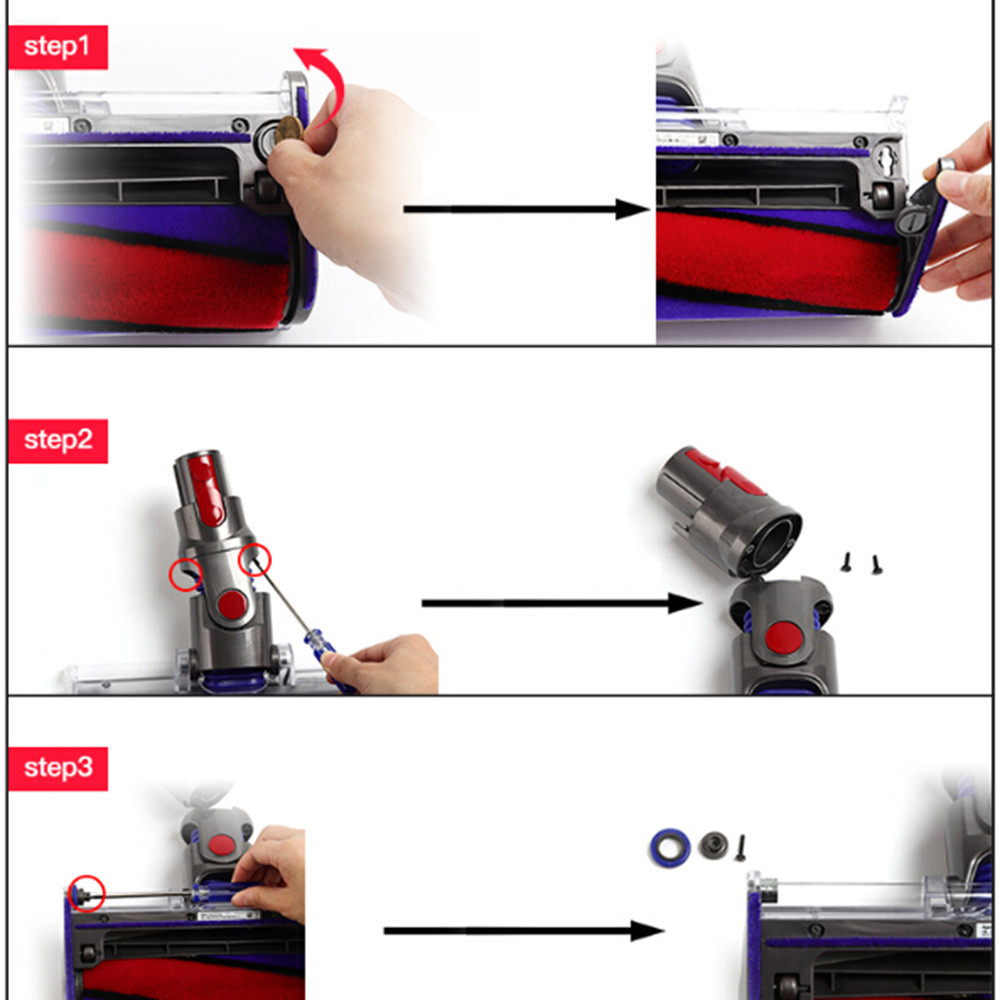 step1

step2

step3