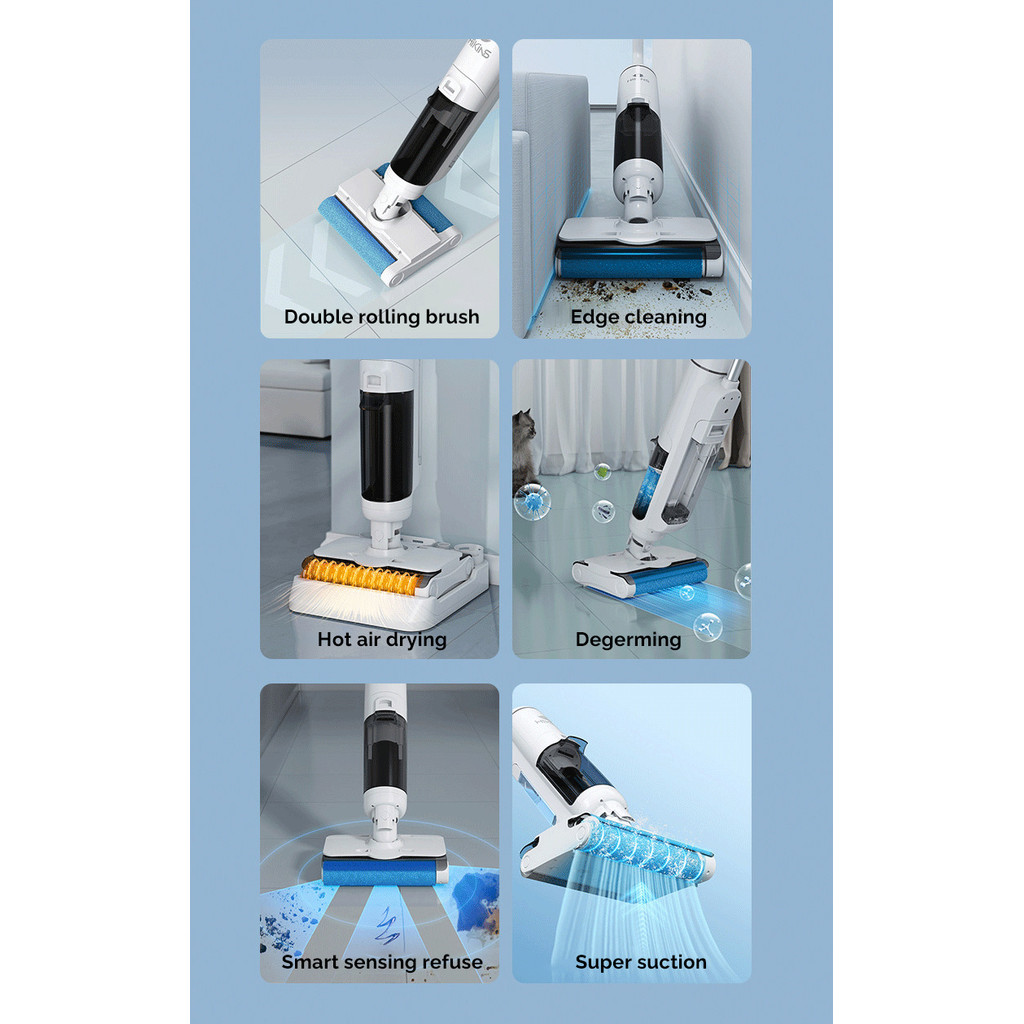 Double rolling brush

Edge cleaning

Hot air drying

Degerming

Smart sensing refuse

Super suction