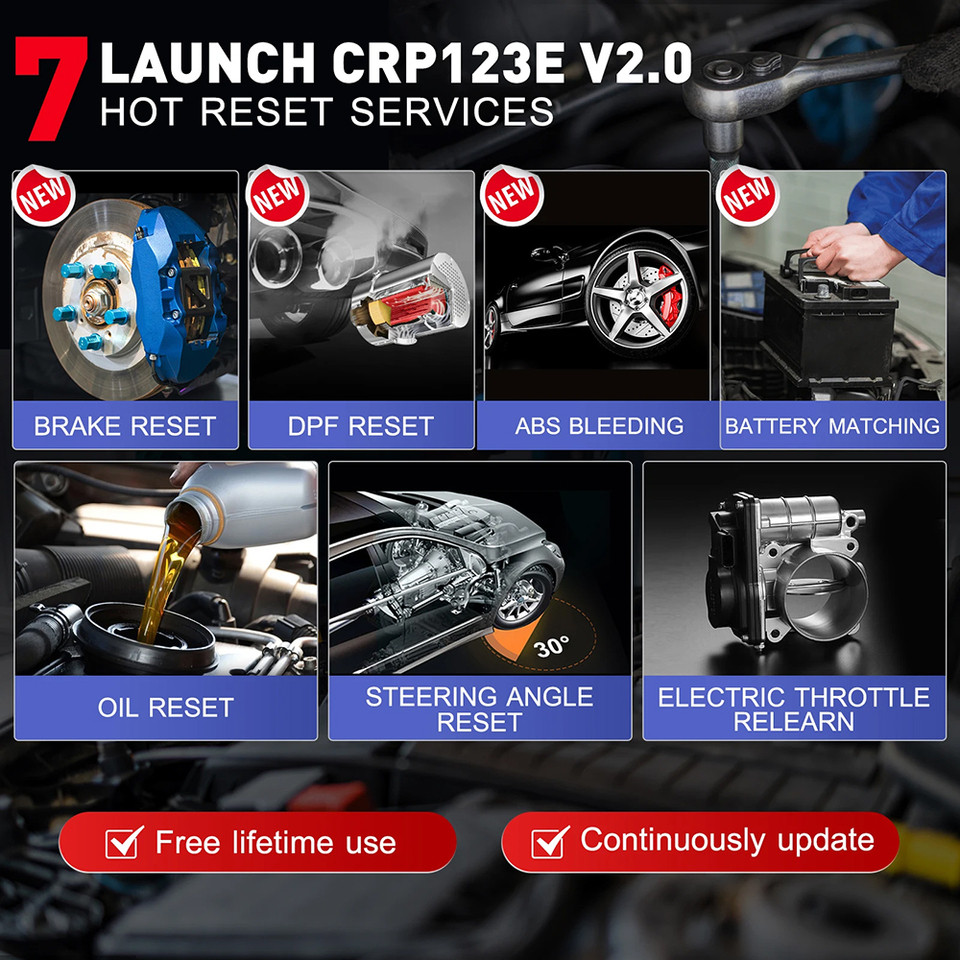 7 LAUNCH CRP123E V2.0
HOT RESET SERVICES

NEW
BRAKE RESET

NEW
DPF RESET

NEW
ABS BLEEDING

NEW
BATTERY MATCHING

OIL RESET

30°
STEERING ANGLE RESET

ELECTRIC THROTTLE RELEARN

Free lifetime use

Continuously update