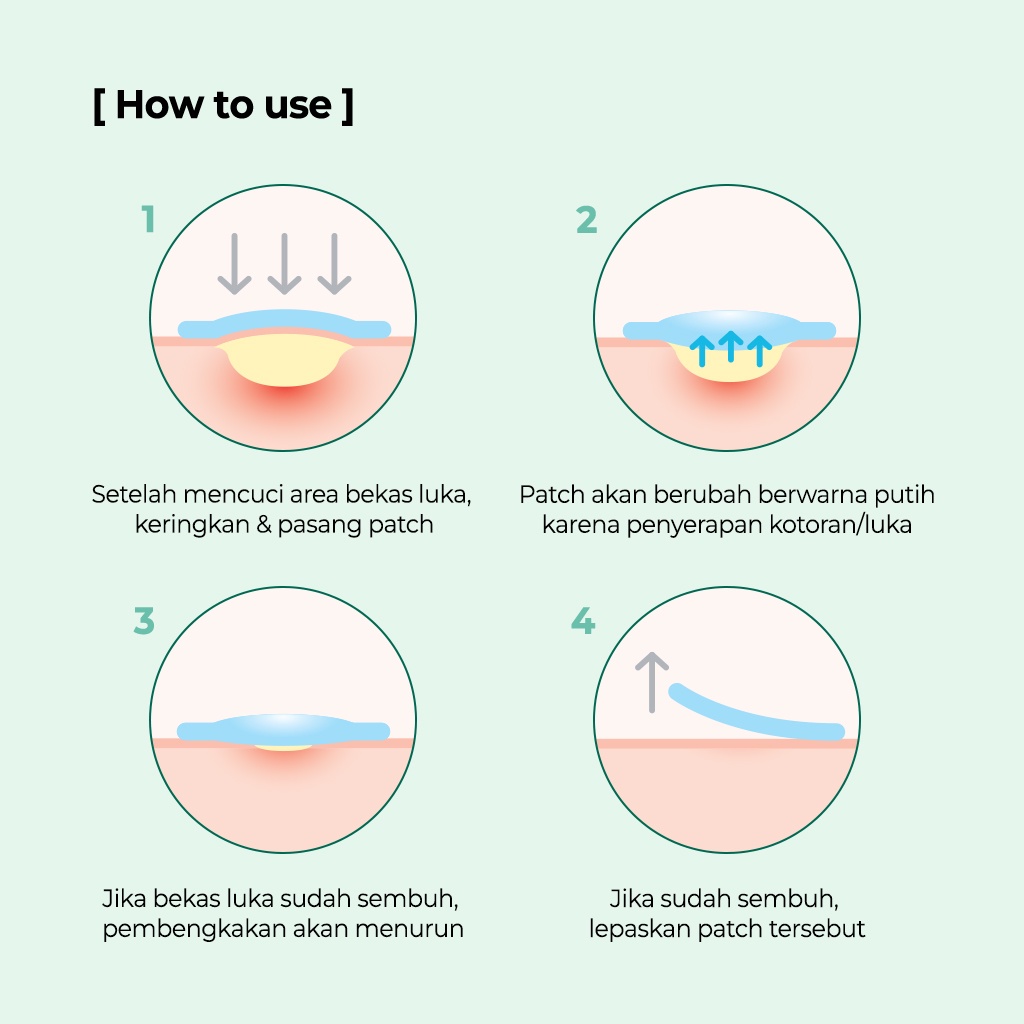 [ How to use ]

1

Setelah mencuci area bekas luka, keringkan & pasang patch

2

Patch akan berubah berwarna putih karena penyerapan kotoran/luka

3

Jika bekas luka sudah sembuh, pembengkakan akan menurun

4

Jika sudah sembuh, lepaskan patch tersebut