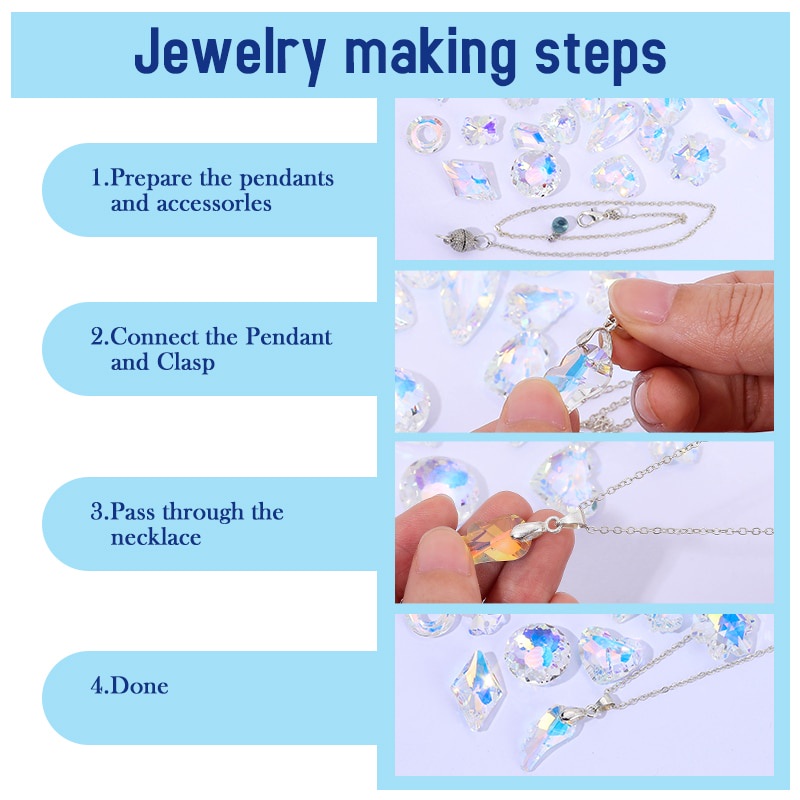 Jewelry making steps

1.Prepare the pendants and accessorles

2.Connect the Pendant and Clasp

3.Pass through the necklace

4.Done