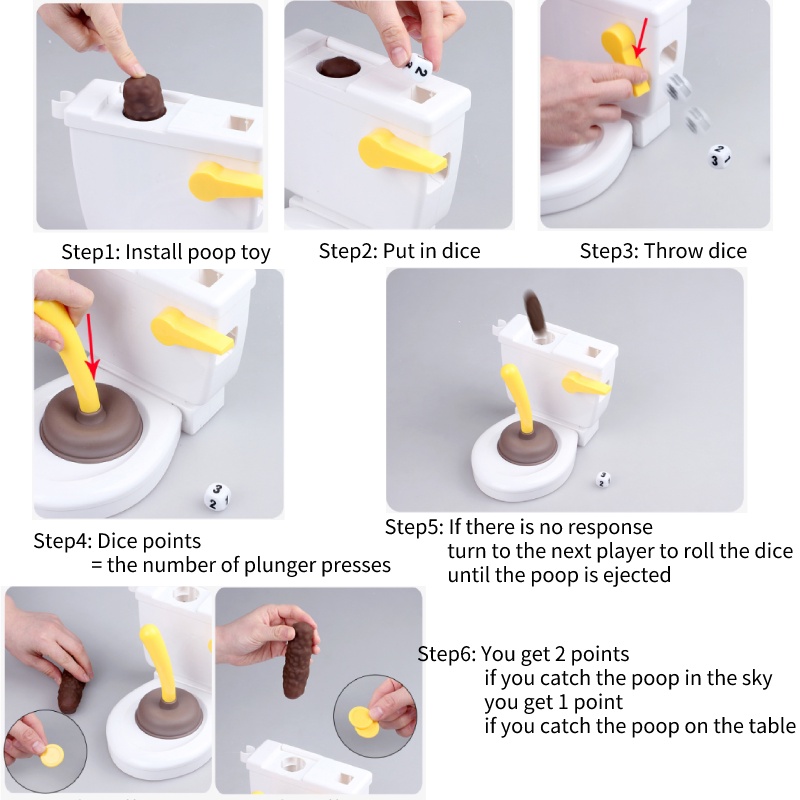 Step1: Install poop toy

Step2: Put in dice

Step3: Throw dice

Step4: Dice points
= the number of plunger presses

Step5: If there is no response
turn to the next player to roll the dice
until the poop is ejected

Step6: You get 2 points
if you catch the poop in the sky
you get 1 point
if you catch the poop on the table