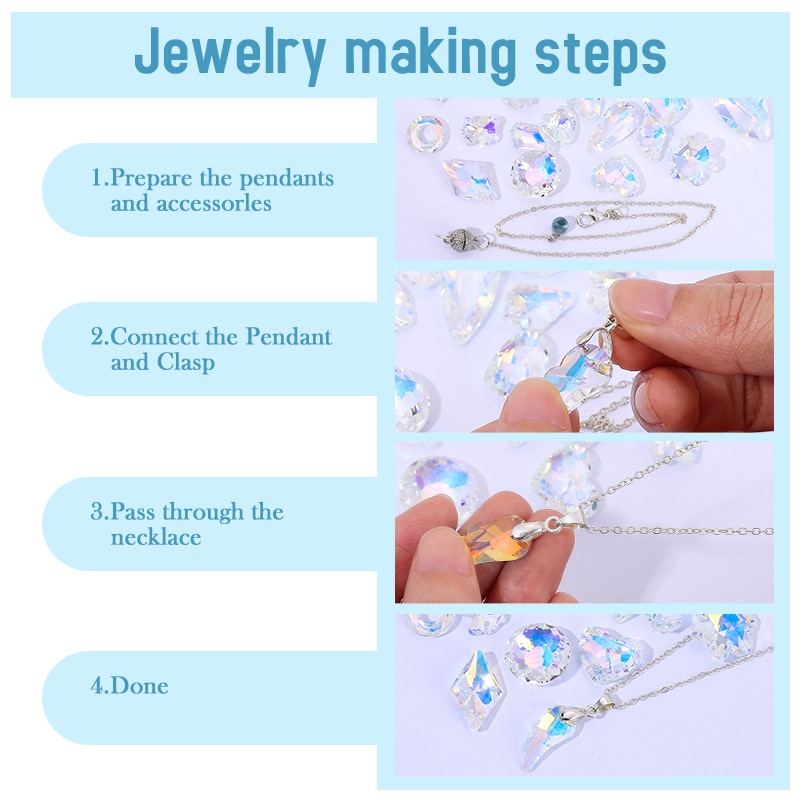 Jewelry making steps

1.Prepare the pendants and accessorles

2.Connect the Pendant and Clasp

3.Pass through the necklace

4.Done