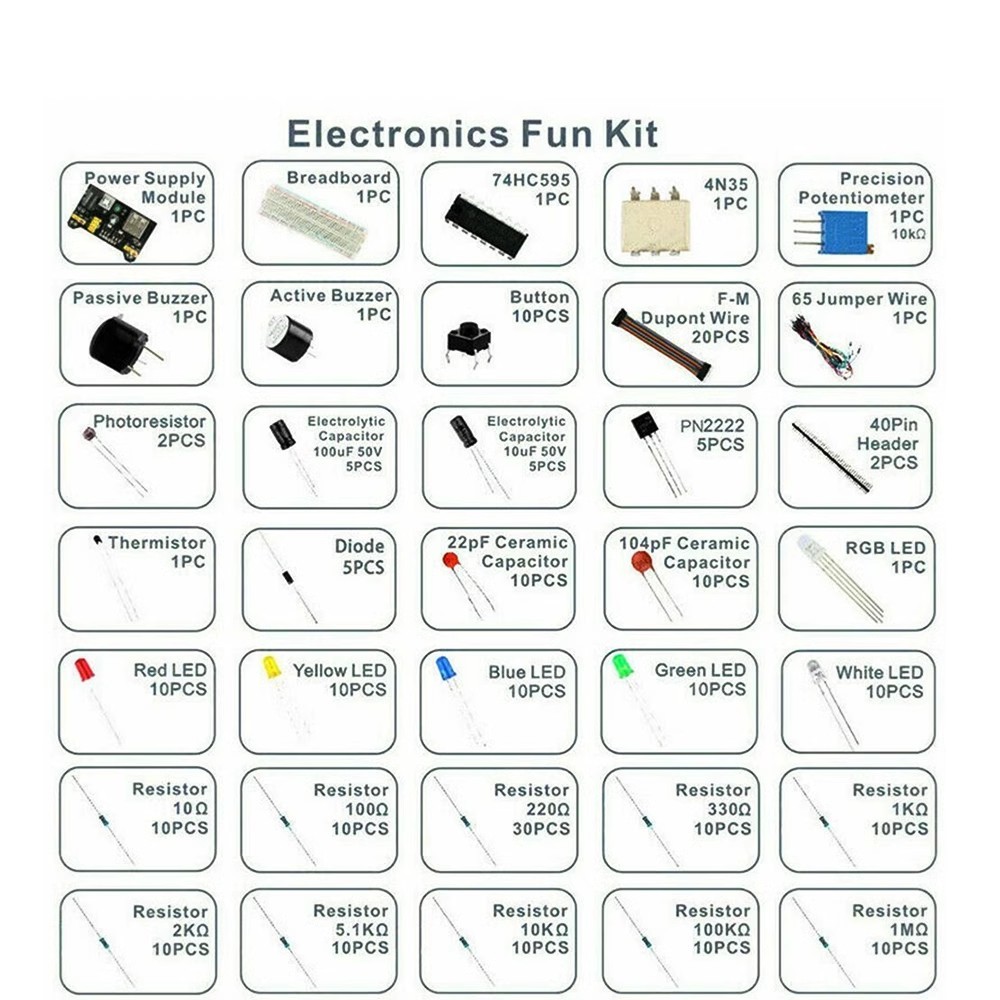 Electronics Fun Kit

Power Supply Module 1PC

Breadboard 1PC

74HC595 1PC

4N35 1PC

Precision Potentiometer 1PC 10kΩ

Passive Buzzer 1PC

Active Buzzer 1PC

Button 10PCS

F-M Dupont Wire 20PCS

65 Jumper Wire 1PC

Photoresistor 2PCS

Electrolytic Capacitor 100uF 50V 5PCS

Electrolytic Capacitor 10uF 50V 5PCS

PN2222 5PCS

40Pin Header 2PCS

Thermistor 1PC

Diode 5PCS

22pF Ceramic Capacitor 10PCS

104pF Ceramic Capacitor 10PCS

RGB LED 1PC

Red LED 10PCS

Yellow LED 10PCS

Blue LED 10PCS

Green LED 10PCS

White LED 10PCS

Resistor 10Ω 10PCS

Resistor 100Ω 10PCS

Resistor 220Ω 30PCS

Resistor 330Ω 10PCS

Resistor 1KΩ 10PCS

Resistor 2KΩ 10PCS

Resistor 5.1KΩ 10PCS

Resistor 10KΩ 10PCS

Resistor 100KΩ 10PCS

Resistor 1MΩ 10PCS